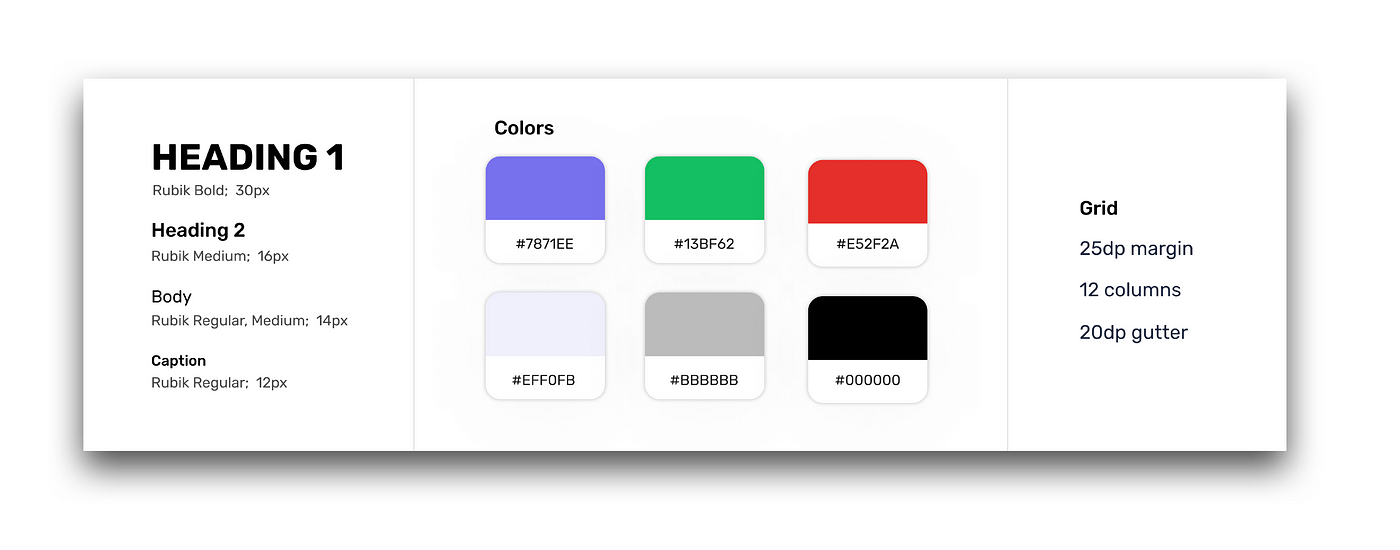 HEADING 1
Rubik Bold; 30px

Heading 2
Rubik Medium; 16px

Body
Rubik Regular, Medium; 14px

Caption
Rubik Regular; 12px

Colors

#7871EE

#13BF62

#E52F2A

#EFF0FB

#BBBBBB

#000000

Grid

25dp margin

12 columns

20dp gutter