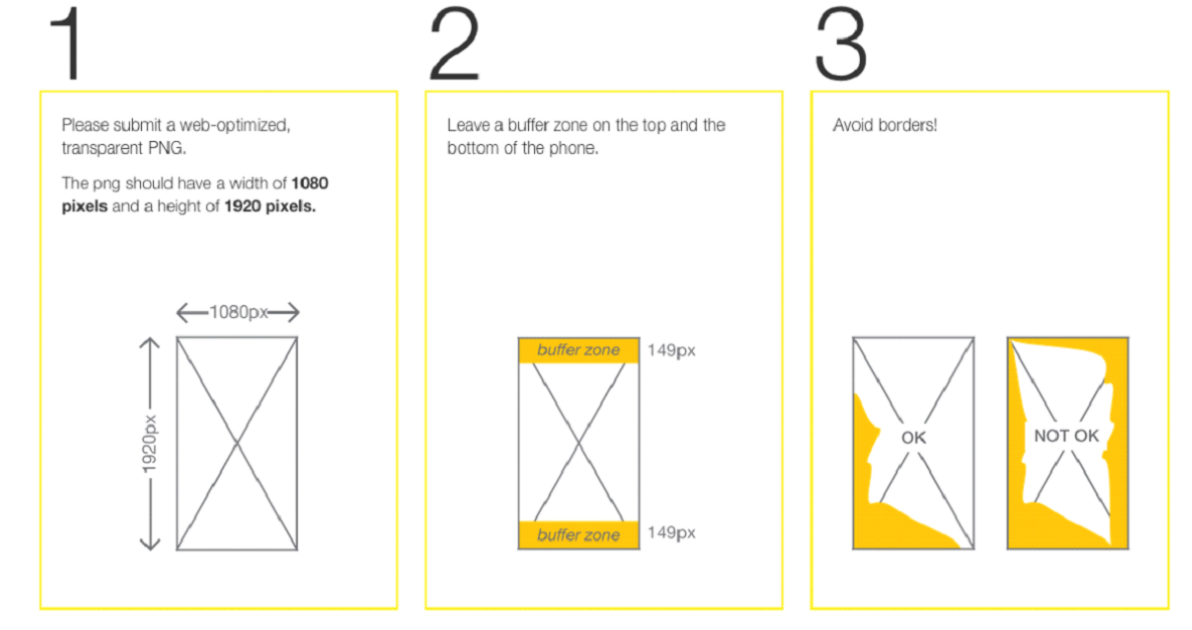 1

Please submit a web-optimized, transparent PNG.

The png should have a width of **1080 pixels** and a height of **1920 pixels.**

1080px

1920px

2

Leave a buffer zone on the top and the bottom of the phone.

buffer zone 149px

buffer zone 149px

3

Avoid borders!

OK

NOT OK