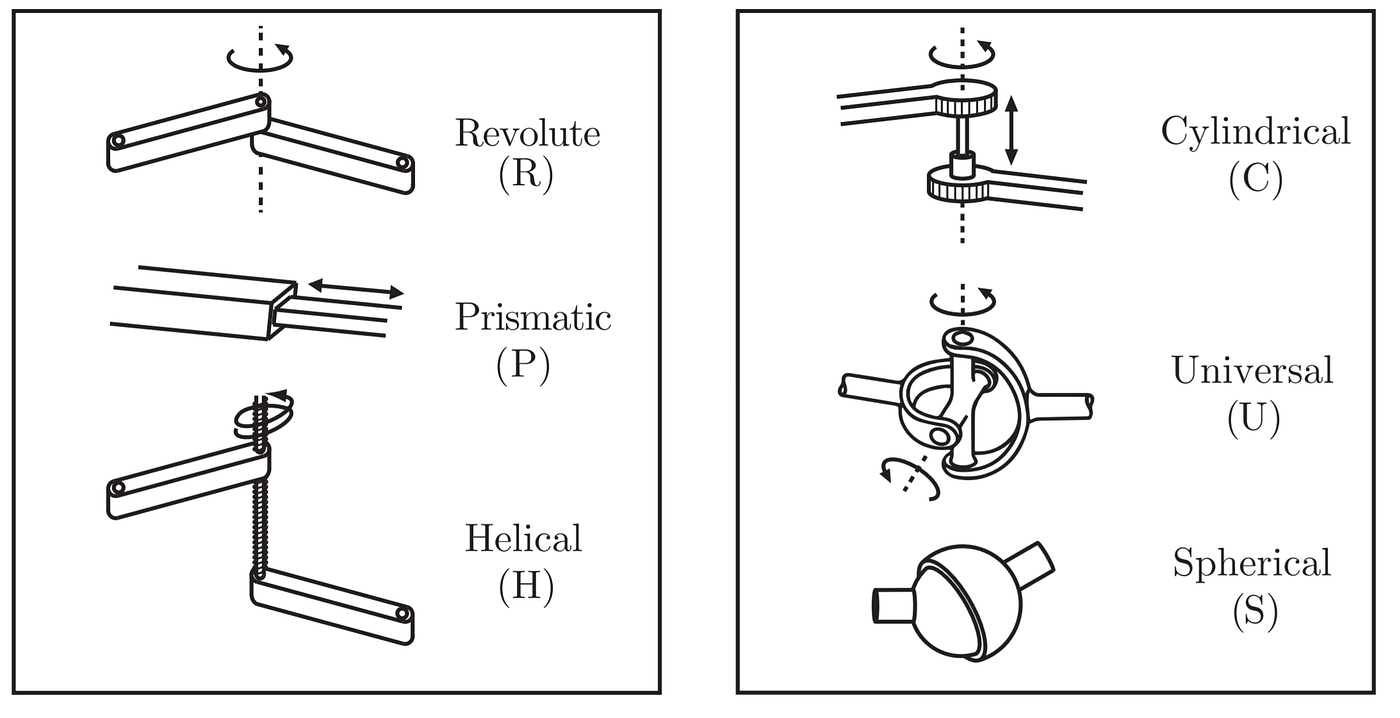 Revolute
(R)

Prismatic
(P)

Helical
(H)

Cylindrical
(C)

Universal
(U)

Spherical
(S)