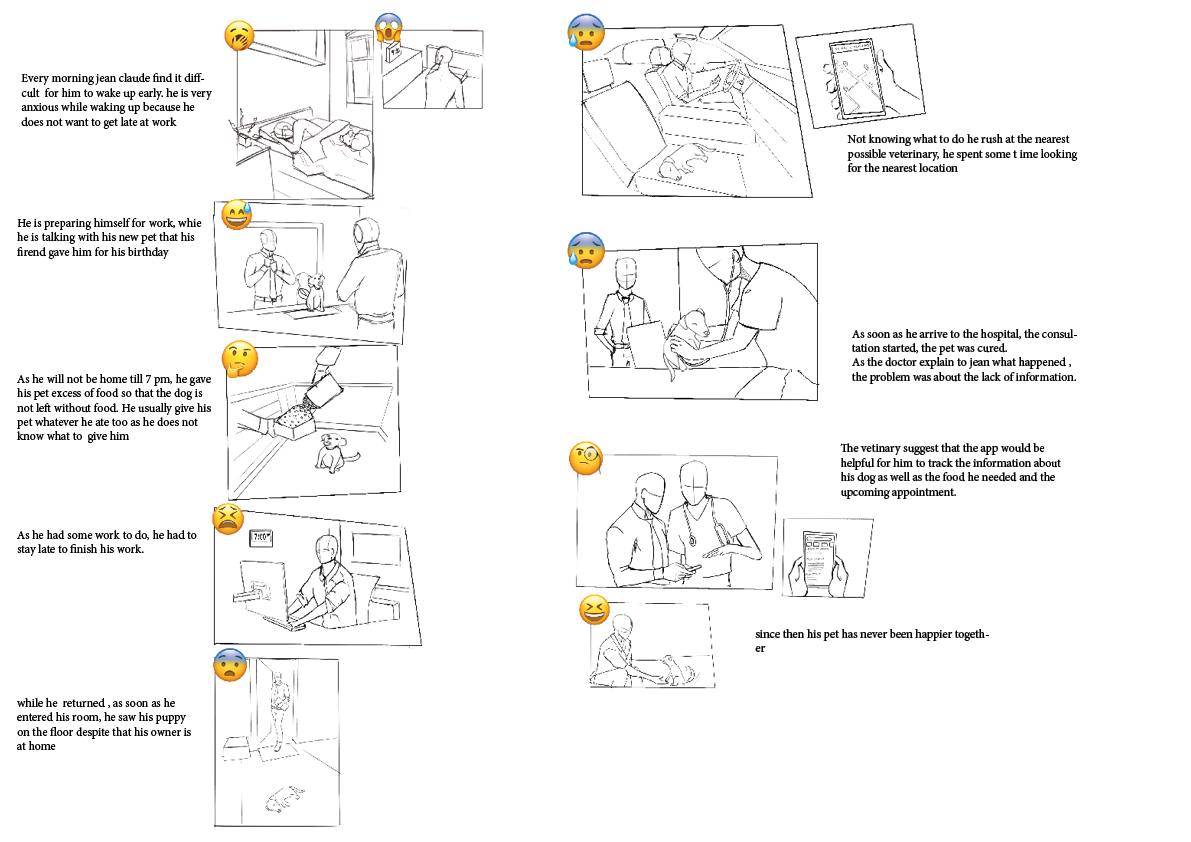 Every morning jean claude find it difficult for him to wake up early. he is very anxious while waking up because he does not want to get late at work

He is preparing himself for work, whie he is talking with his new pet that his firend gave him for his birthday

As he will not be home till 7 pm, he gave his pet excess of food so that the dog is not left without food. He usually give his pet whatever he ate too as he does not know what to give him

As he had some work to do, he had to stay late to finish his work.

7:00

while he returned , as soon as he entered his room, he saw his puppy on the floor despite that his owner is at home

Not knowing what to do he rush at the nearest possible veterinary, he spent some t ime looking for the nearest location

As soon as he arrive to the hospital, the consultation started, the pet was cured.
As the doctor explain to jean what happened , the problem was about the lack of information.

The vetinary suggest that the app would be helpful for him to track the information about his dog as well as the food he needed and the upcoming appointment.

since then his pet has never been happier together