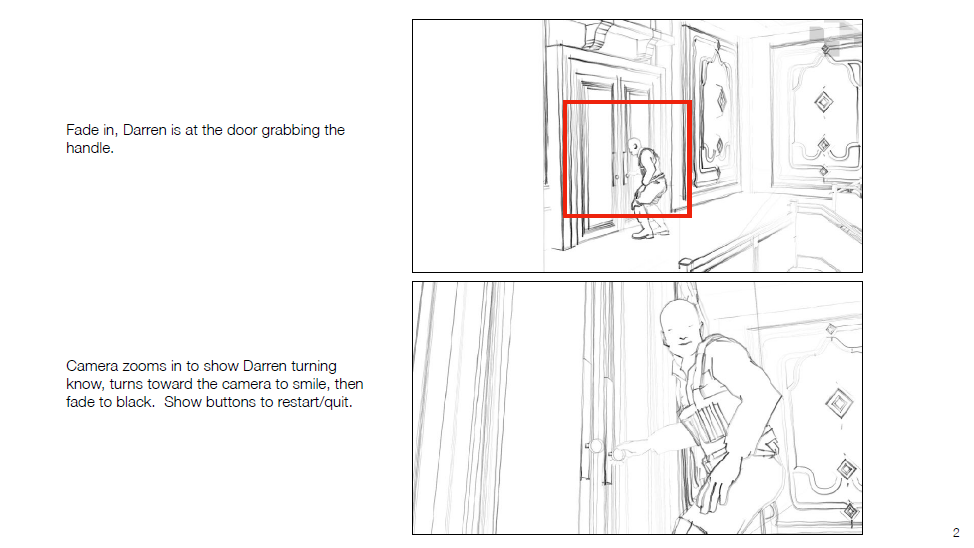 Fade in, Darren is at the door grabbing the handle.

Camera zooms in to show Darren turning know, turns toward the camera to smile, then fade to black. Show buttons to restart/quit.

2