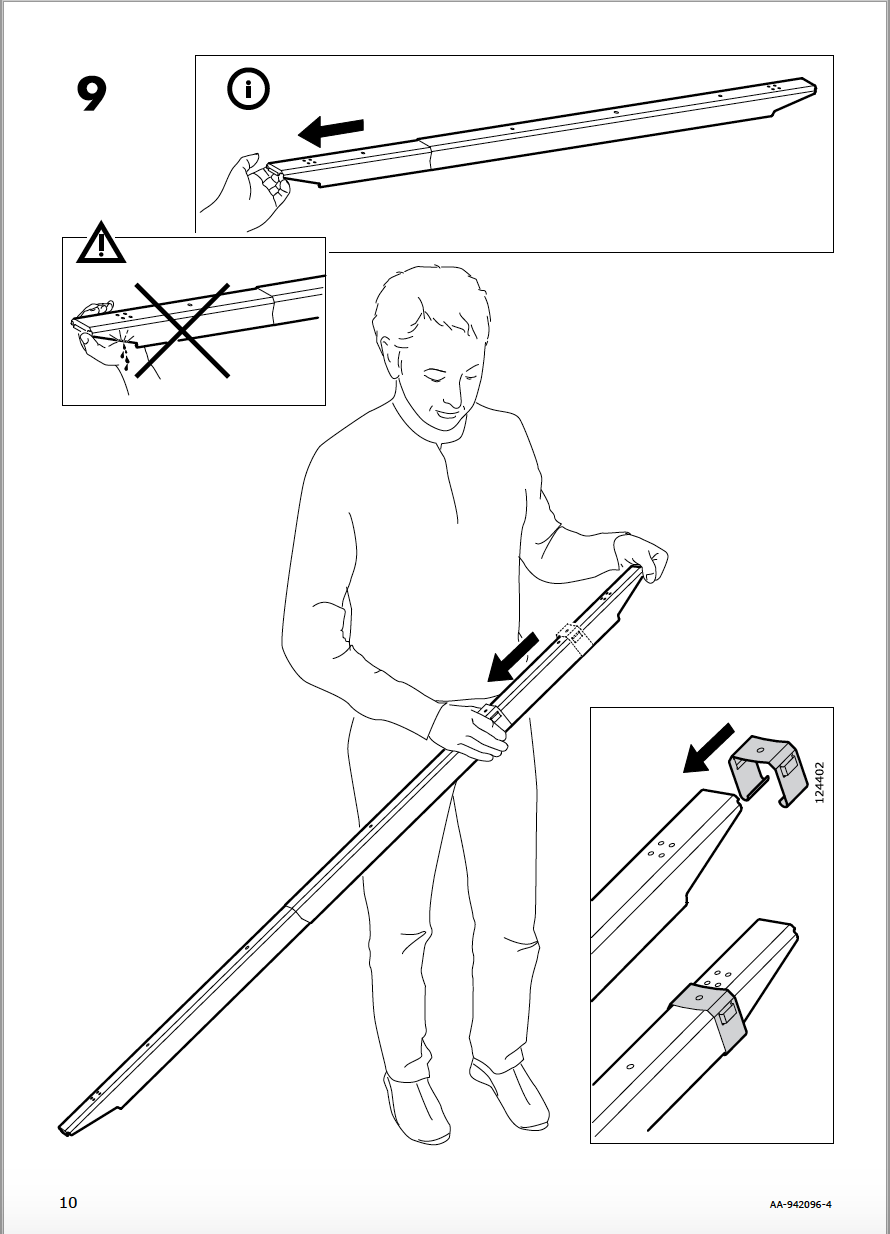 9

124402

10

AA-942096-4