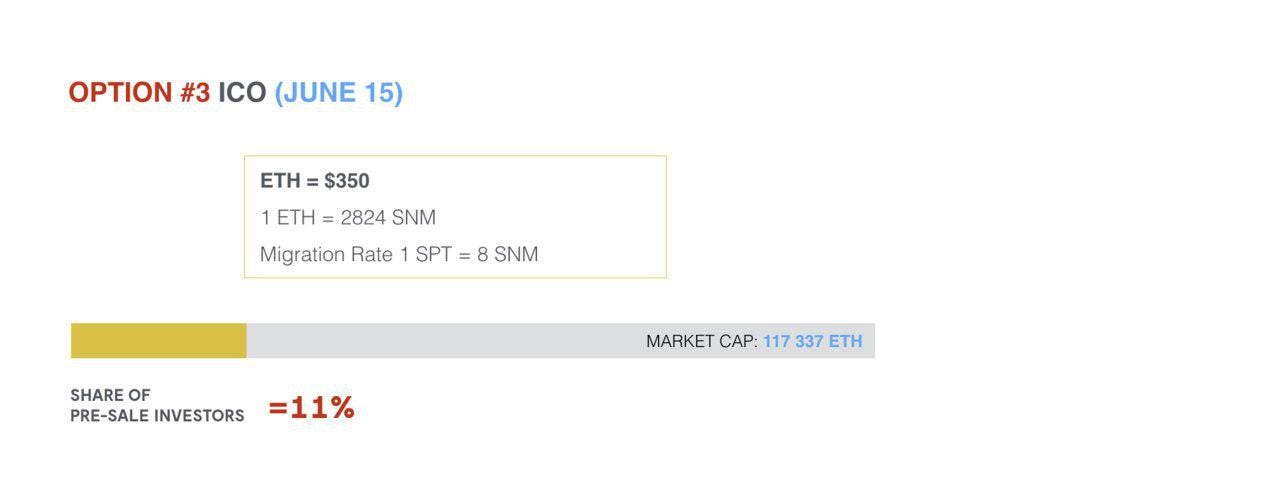 OPTION #3 ICO (JUNE 15)

ETH = $350

1 ETH = 2824 SNM

Migration Rate 1 SPT = 8 SNM

MARKET CAP: 117 337 ETH

SHARE OF PRE-SALE INVESTORS =11%