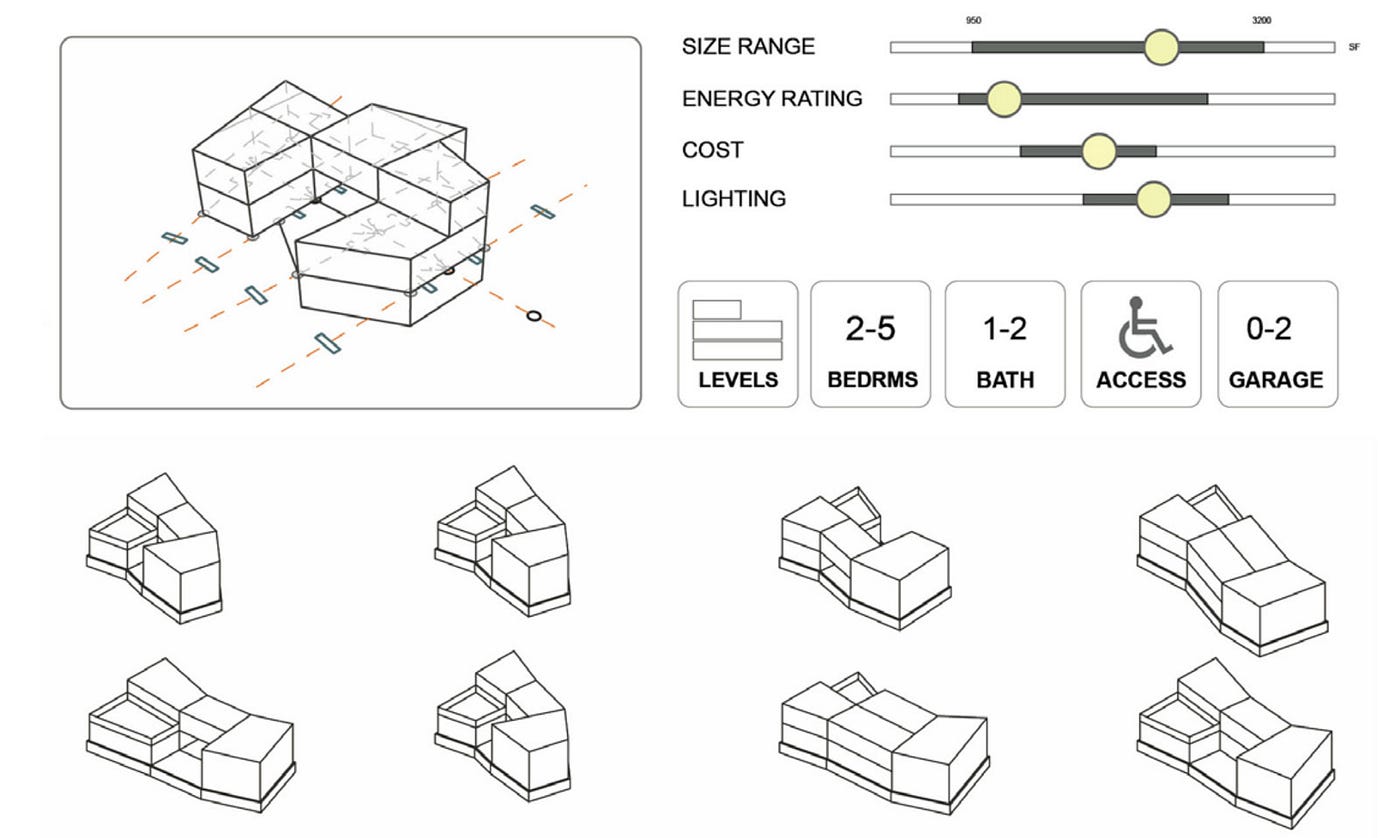 950 3200

SIZE RANGE SF

ENERGY RATING

COST

LIGHTING

LEVELS

2-5
BEDRMS

1-2
BATH

ACCESS

0-2
GARAGE