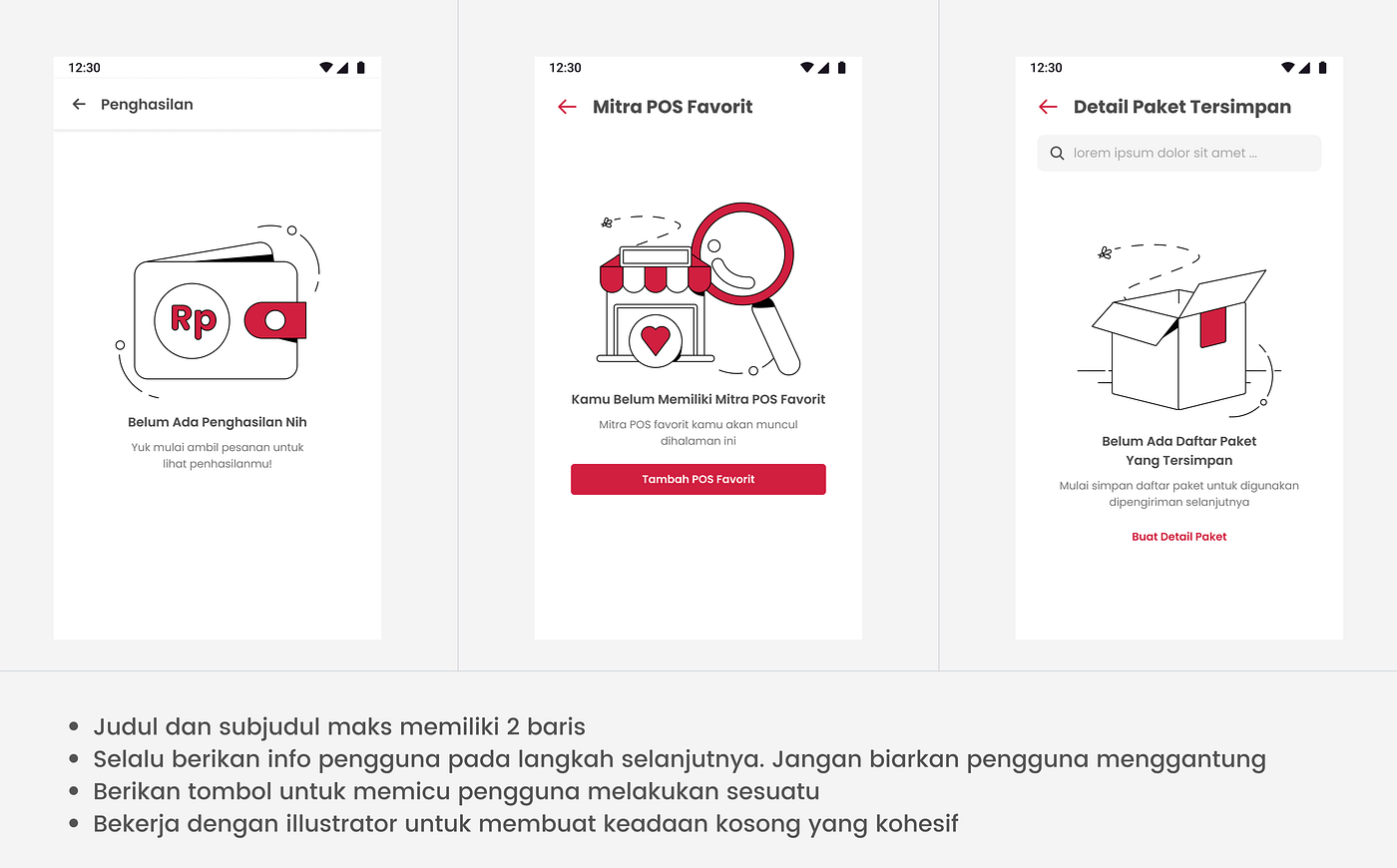 12:30

Penghasilan

Rp

Belum Ada Penghasilan Nih

Yuk mulai ambil pesanan untuk lihat penhasilanmu!

12:30

Mitra POS Favorit

Kamu Belum Memiliki Mitra POS Favorit

Mitra POS favorit kamu akan muncul dihalaman ini

Tambah POS Favorit

12:30

Detail Paket Tersimpan

lorem ipsum dolor sit amet ...

Belum Ada Daftar Paket Yang Tersimpan

Mulai simpan daftar paket untuk digunakan dipengiriman selanjutnya

Buat Detail Paket

- Judul dan subjudul maks memiliki 2 baris
- Selalu berikan info pengguna pada langkah selanjutnya. Jangan biarkan pengguna menggantung
- Berikan tombol untuk memicu pengguna melakukan sesuatu
- Bekerja dengan illustrator untuk membuat keadaan kosong yang kohesif