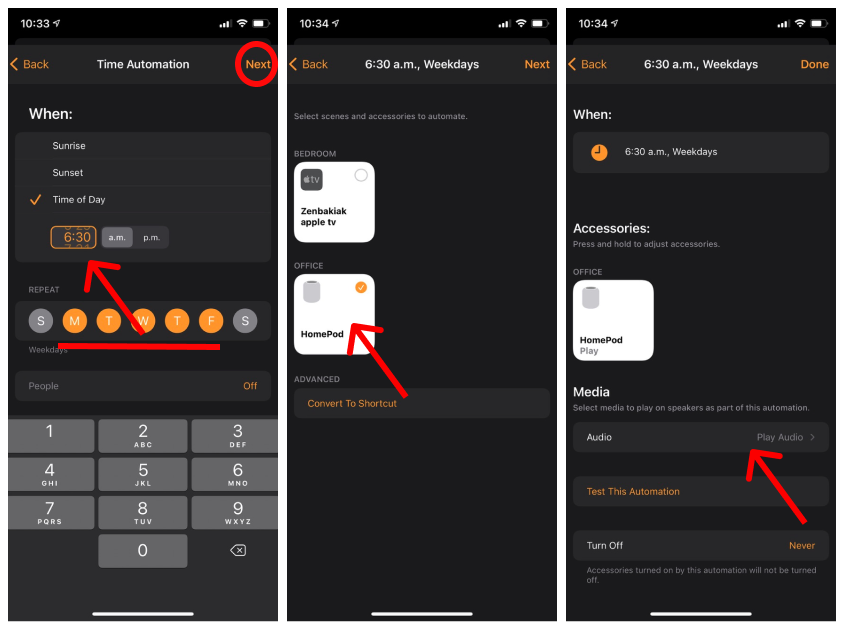 10:33

Back Time Automation Next

When:

Sunrise

Sunset

Time of Day

6:30 a.m. p.m.

REPEAT

S M T W T F S

Weekdays

People Off

1
2 ABC
3 DEF
4 GHI
5 JKL
6 MNO
7 PQRS
8 TUV
9 WXYZ
0

10:34

Back 6:30 a.m., Weekdays Next

Select scenes and accessories to automate.

BEDROOM

tv

Zenbakiak apple tv

OFFICE

HomePod

ADVANCED

Convert To Shortcut

10:34

Back 6:30 a.m., Weekdays Done

When:

6:30 a.m., Weekdays

Accessories:

Press and hold to adjust accessories.

OFFICE

HomePod
Play

Media

Select media to play on speakers as part of this automation.

Audio Play Audio

Test This Automation

Turn Off Never

Accessories turned on by this automation will not be turned off.