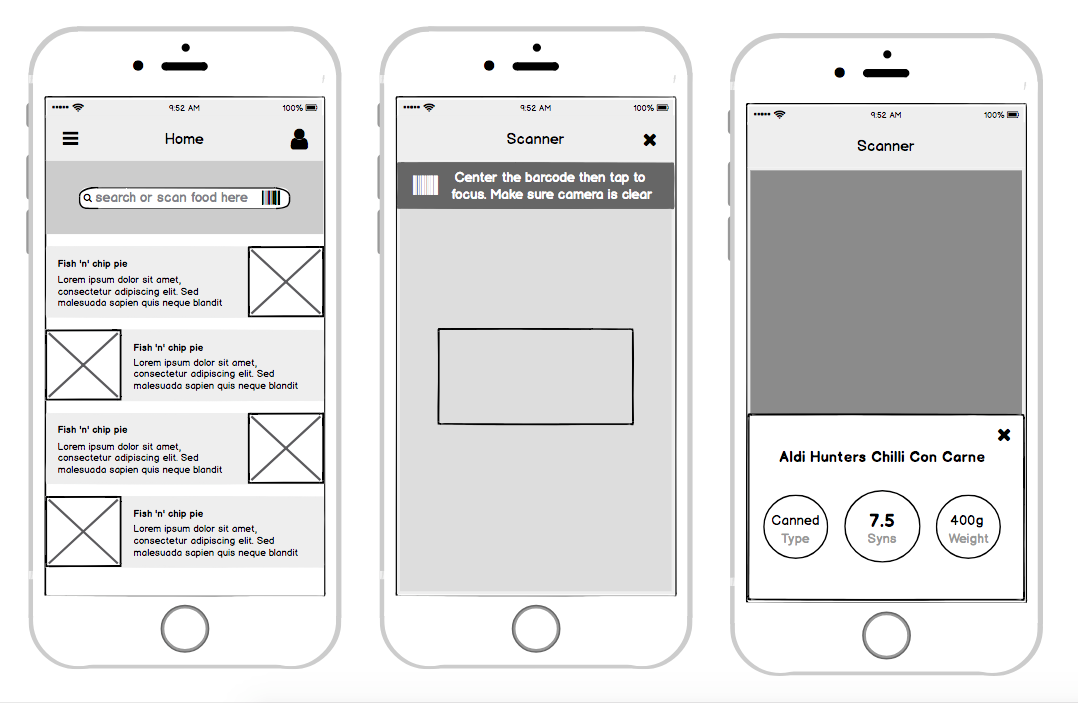 9:52 AM 100%

Home

search or scan food here

Fish 'n' chip pie
Lorem ipsum dolor sit amet, consectetur adipiscing elit. Sed malesuada sapien quis neque blandit

Fish 'n' chip pie
Lorem ipsum dolor sit amet, consectetur adipiscing elit. Sed malesuada sapien quis neque blandit

Fish 'n' chip pie
Lorem ipsum dolor sit amet, consectetur adipiscing elit. Sed malesuada sapien quis neque blandit

Fish 'n' chip pie
Lorem ipsum dolor sit amet, consectetur adipiscing elit. Sed malesuada sapien quis neque blandit

9:52 AM 100%

Scanner

Center the barcode then tap to focus. Make sure camera is clear

9:52 AM 100%

Scanner

Aldi Hunters Chilli Con Carne

Canned
Type

7.5
Syns

400g
Weight