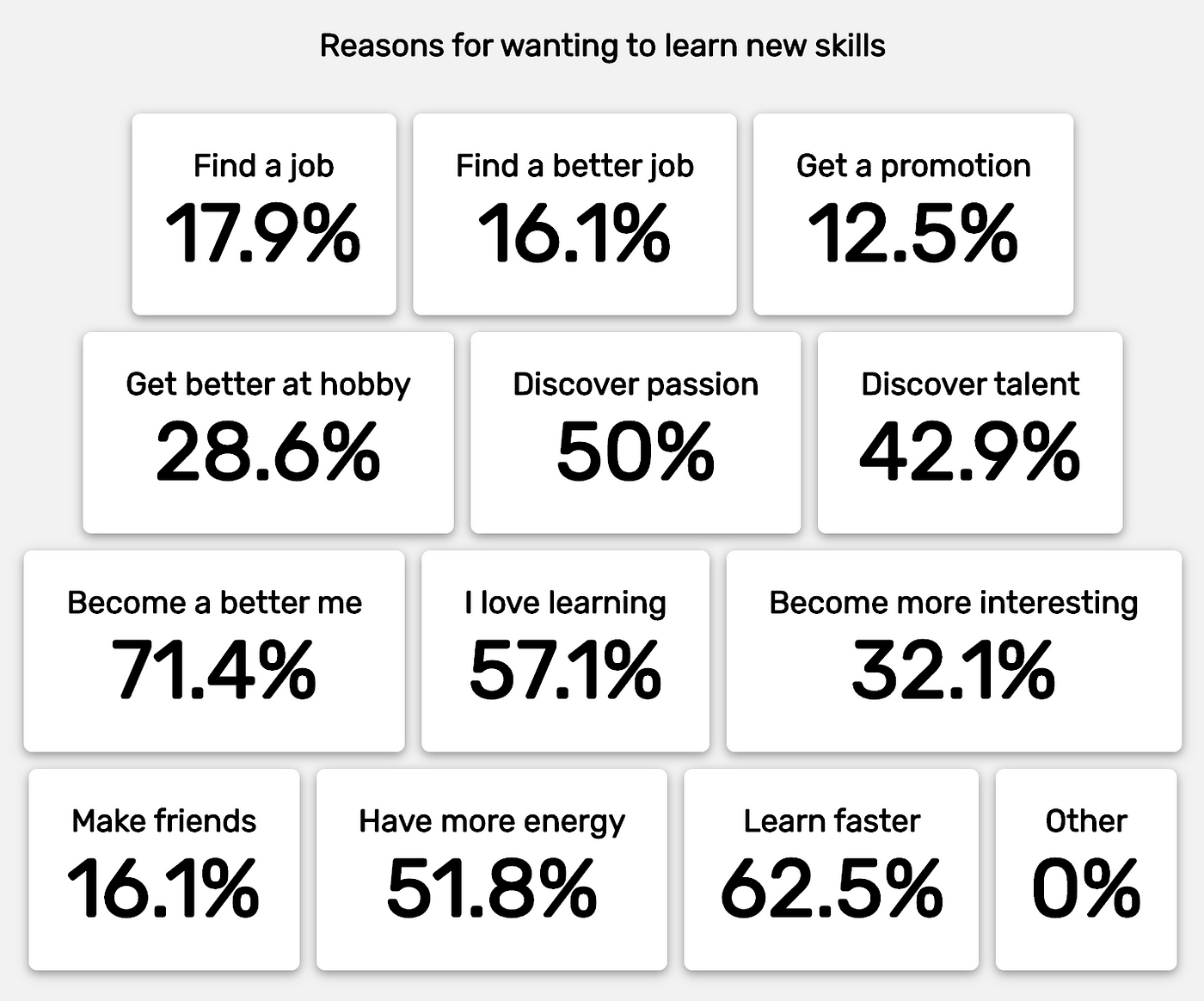 Reasons for wanting to learn new skills

Find a job
17.9%

Find a better job
16.1%

Get a promotion
12.5%

Get better at hobby
28.6%

Discover passion
50%

Discover talent
42.9%

Become a better me
71.4%

I love learning
57.1%

Become more interesting
32.1%

Make friends
16.1%

Have more energy
51.8%

Learn faster
62.5%

Other
0%