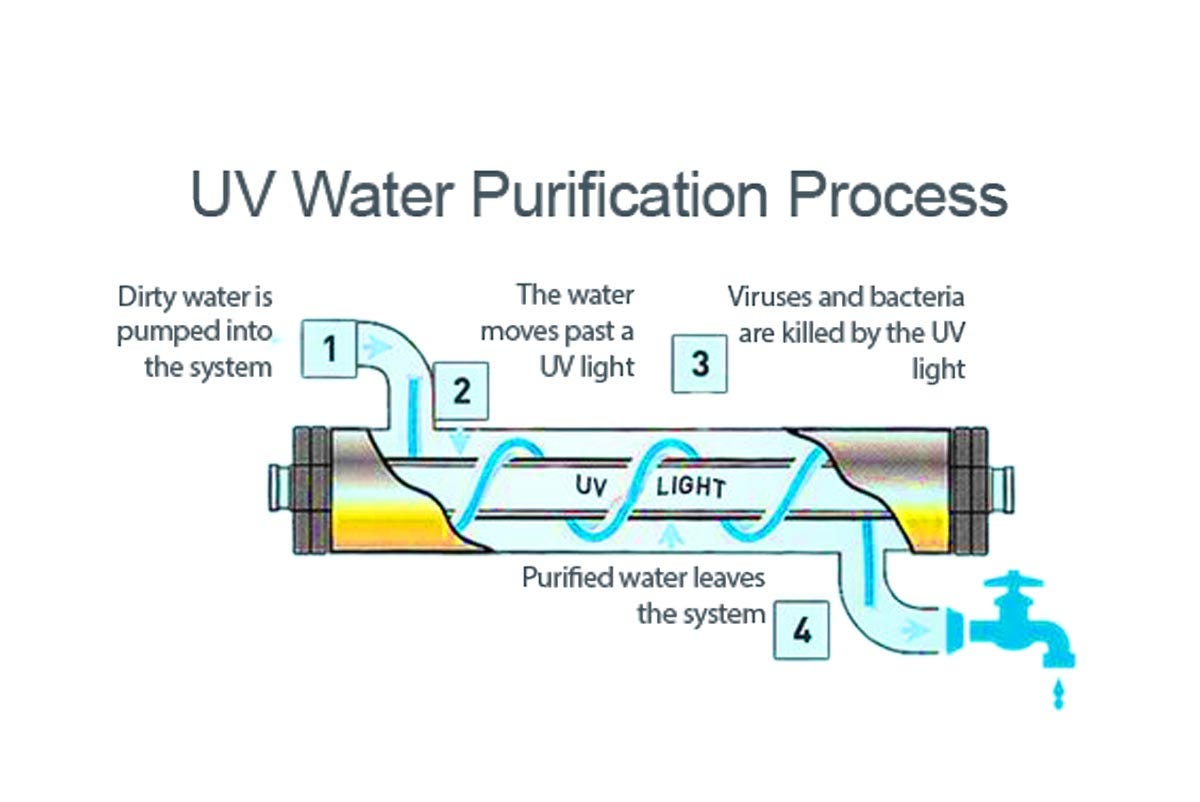 UV Water Purification Process

Dirty water is pumped into the system

1

2

The water moves past a UV light

3

Viruses and bacteria are killed by the UV light

UV LIGHT

Purified water leaves the system

4