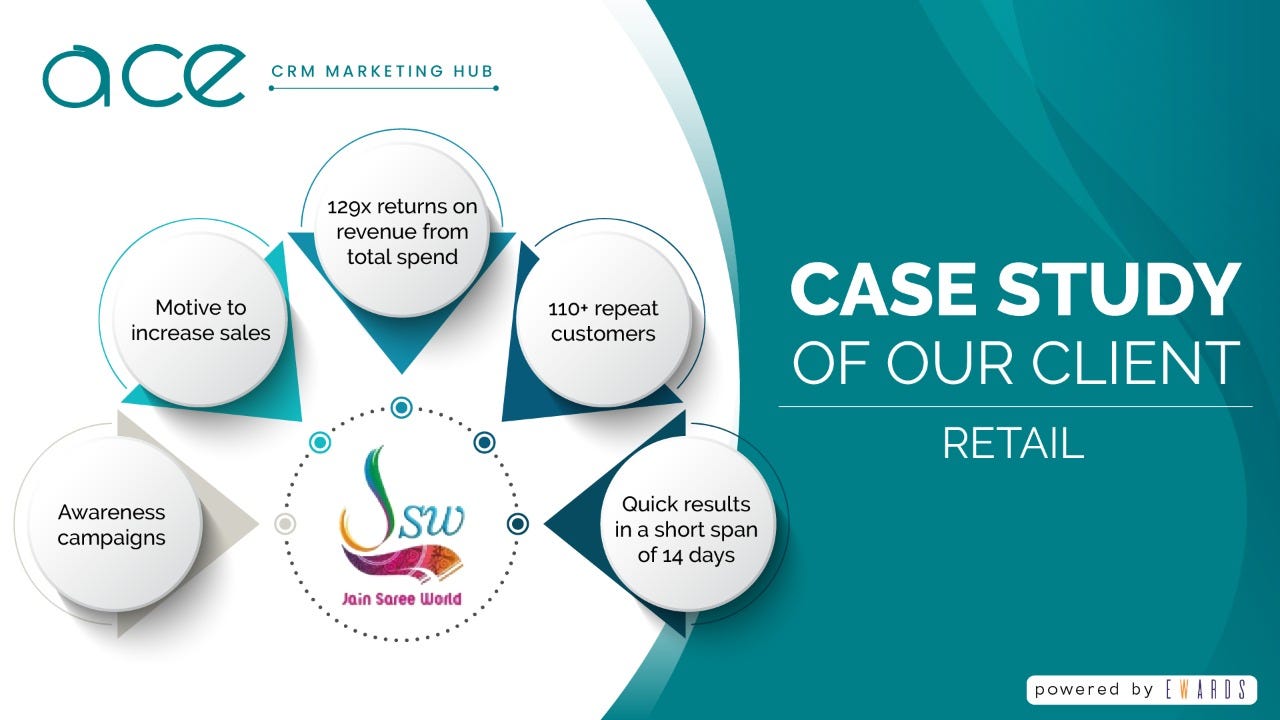 ace
CRM MARKETING HUB

Awareness campaigns

Motive to increase sales

129x returns on revenue from total spend

110+ repeat customers

Quick results in a short span of 14 days

JSW
Jain Saree World

CASE STUDY
OF OUR CLIENT
RETAIL

powered by EWARDS