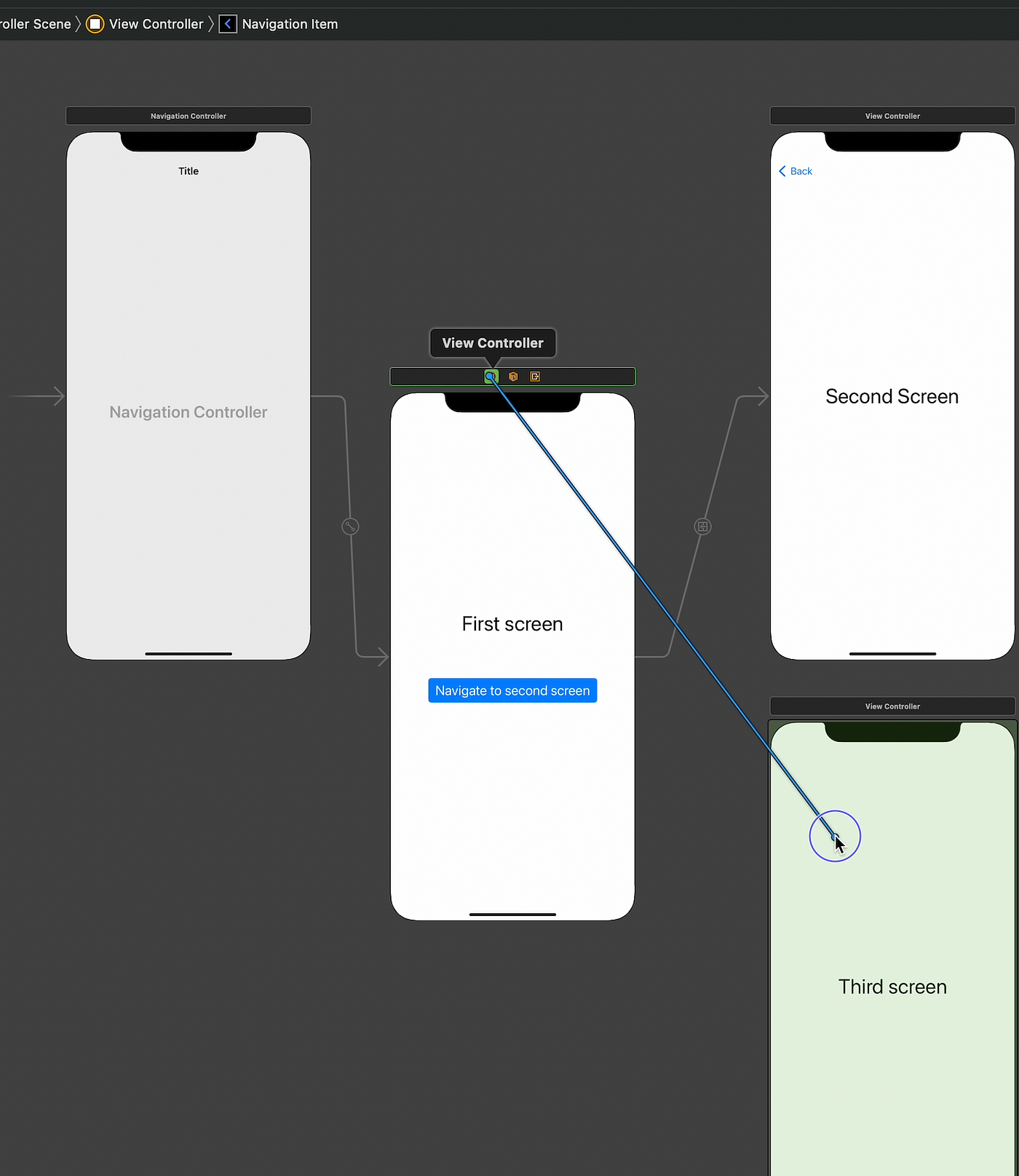 roller Scene 〉 View Controller 〉 Navigation Item

Navigation Controller

Title

Navigation Controller

View Controller

First screen

Navigate to second screen

View Controller

Back

Second Screen

View Controller

Third screen