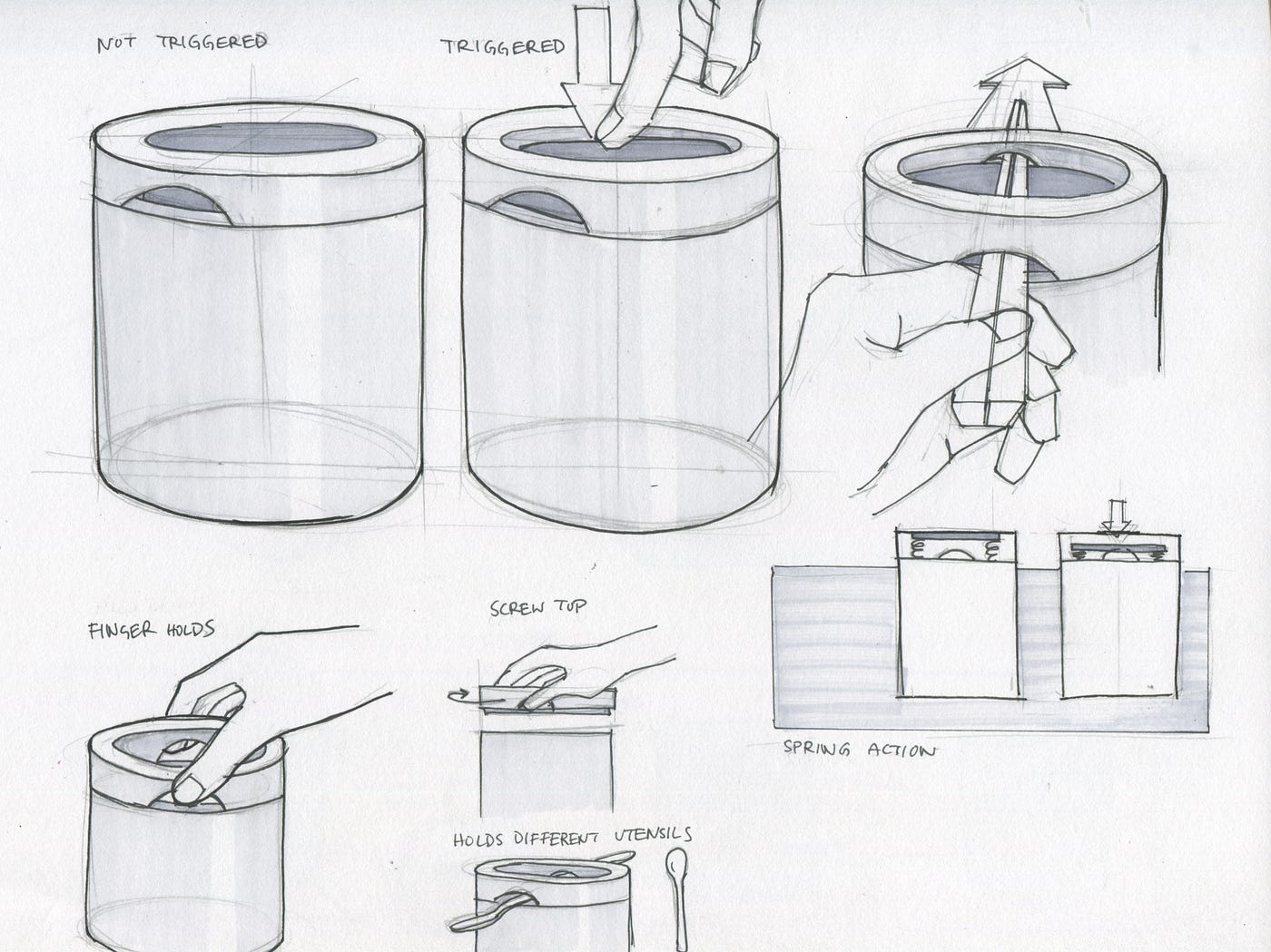 NOT TRIGGERED

TRIGGERED

FINGER HOLDS

SCREW TOP

SPRING ACTION

HOLDS DIFFERENT UTENSILS