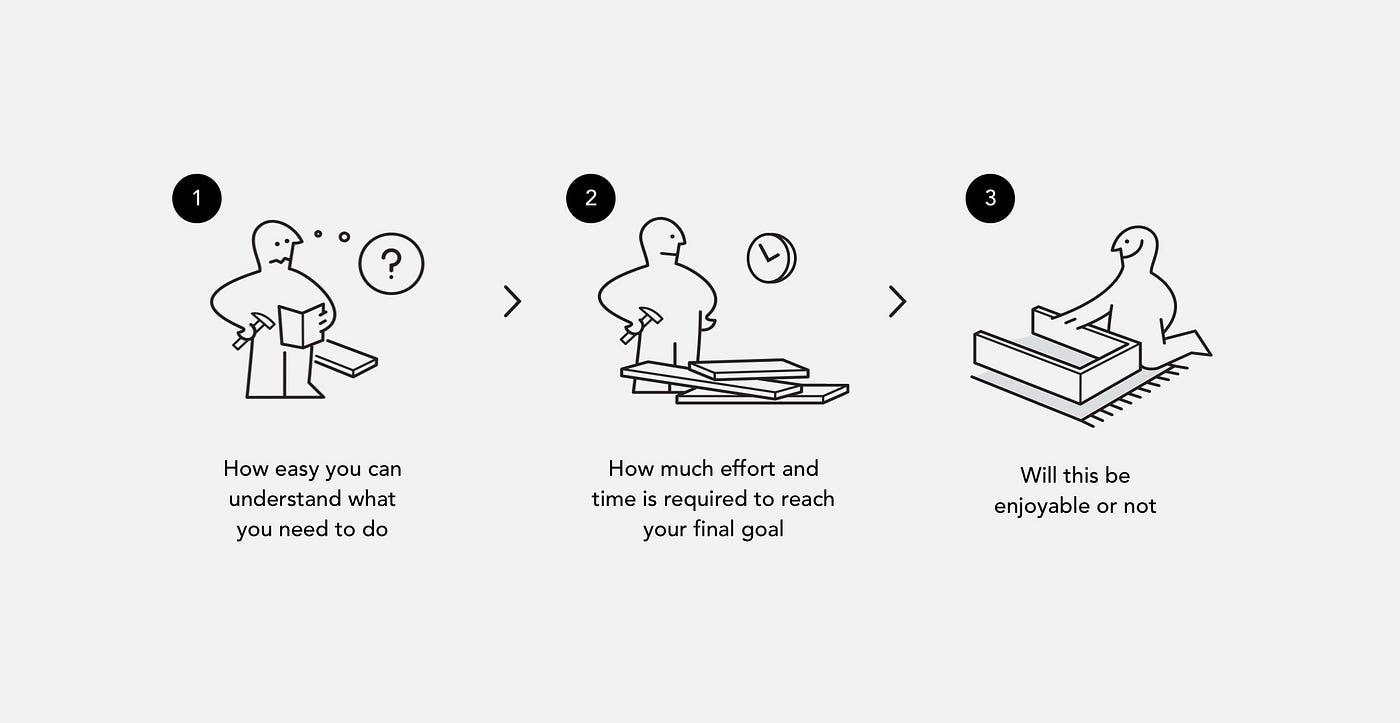 1

?

How easy you can understand what you need to do

2

How much effort and time is required to reach your final goal

3

Will this be enjoyable or not