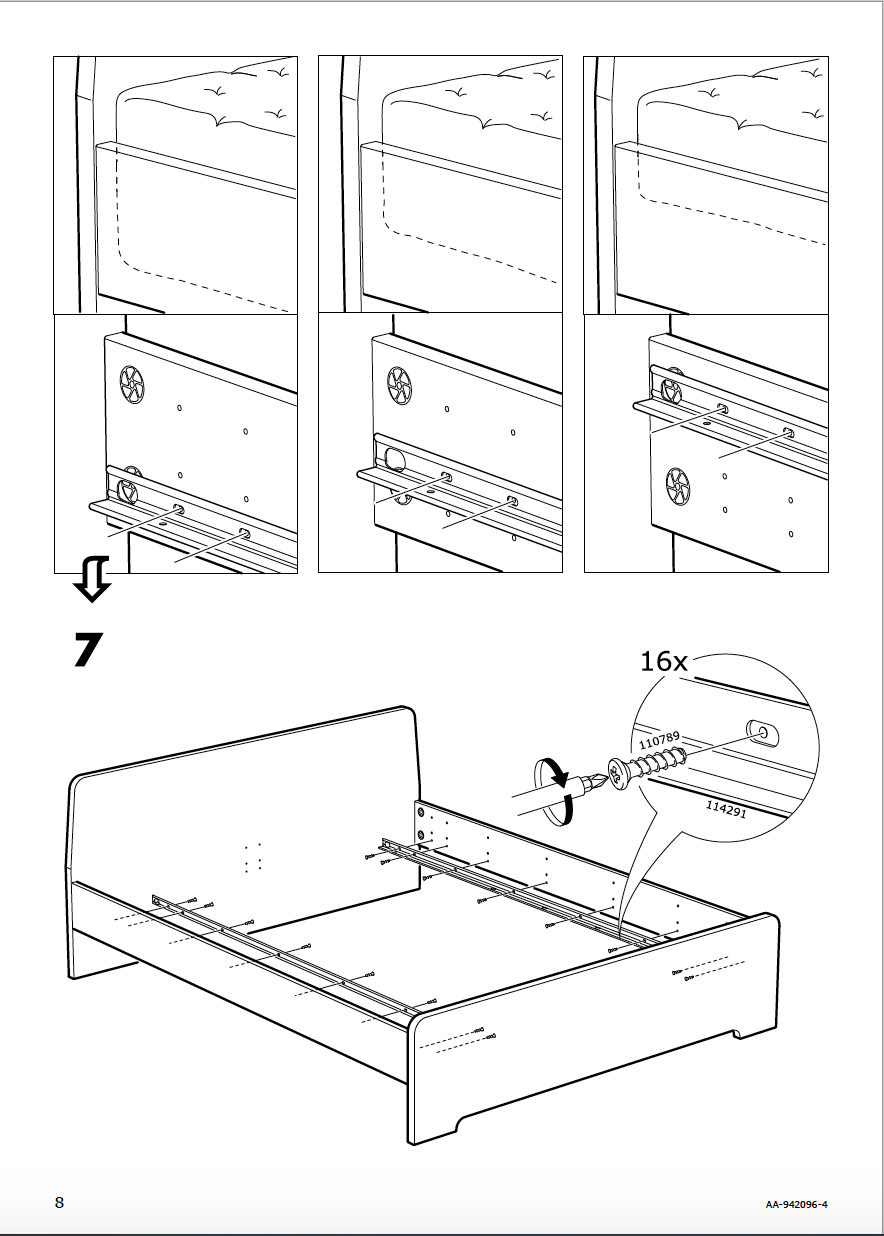 7

16x

110789

114291

8

AA-942096-4