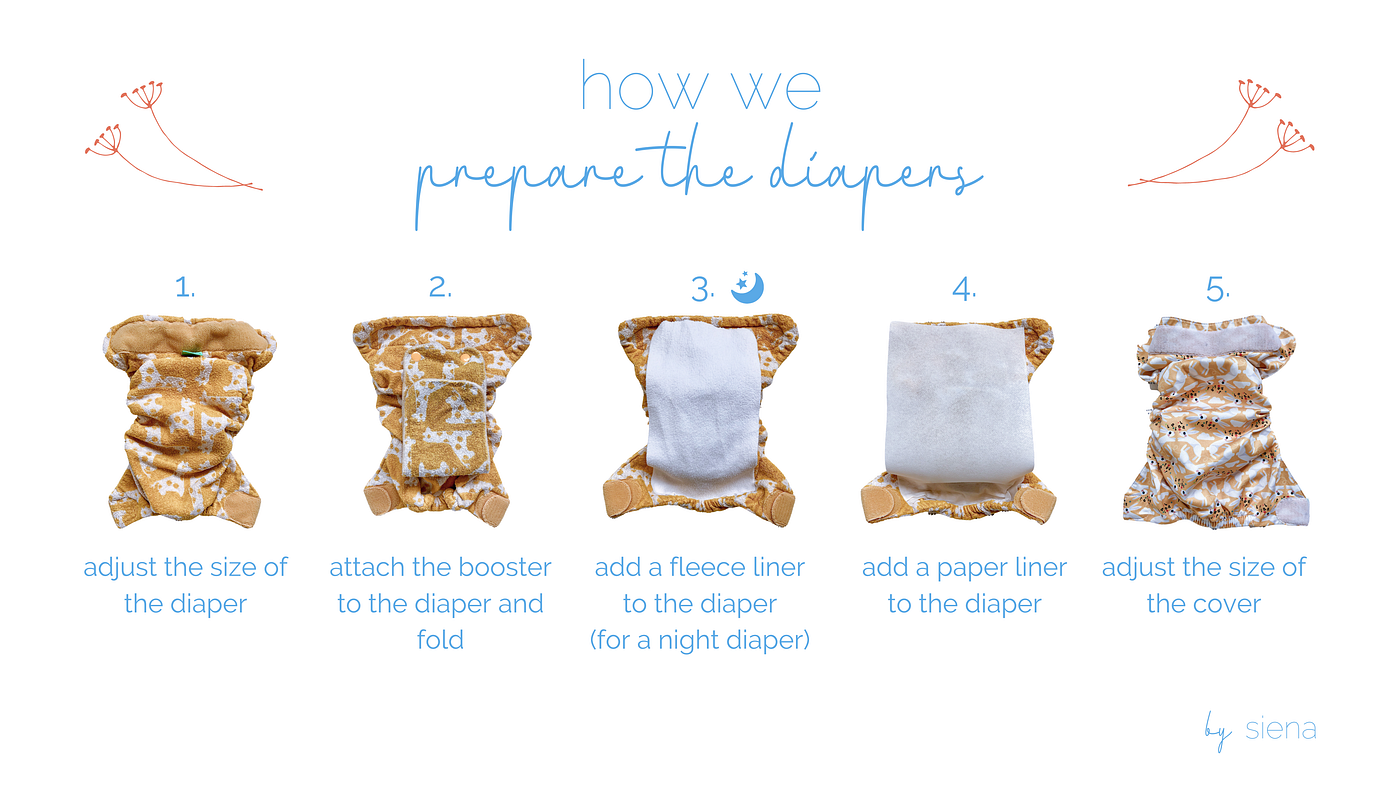 how we
prepare the diapers

1.

adjust the size of the diaper

2.

attach the booster to the diaper and fold

3.

add a fleece liner to the diaper (for a night diaper)

4.

add a paper liner to the diaper

5.

adjust the size of the cover

by siena