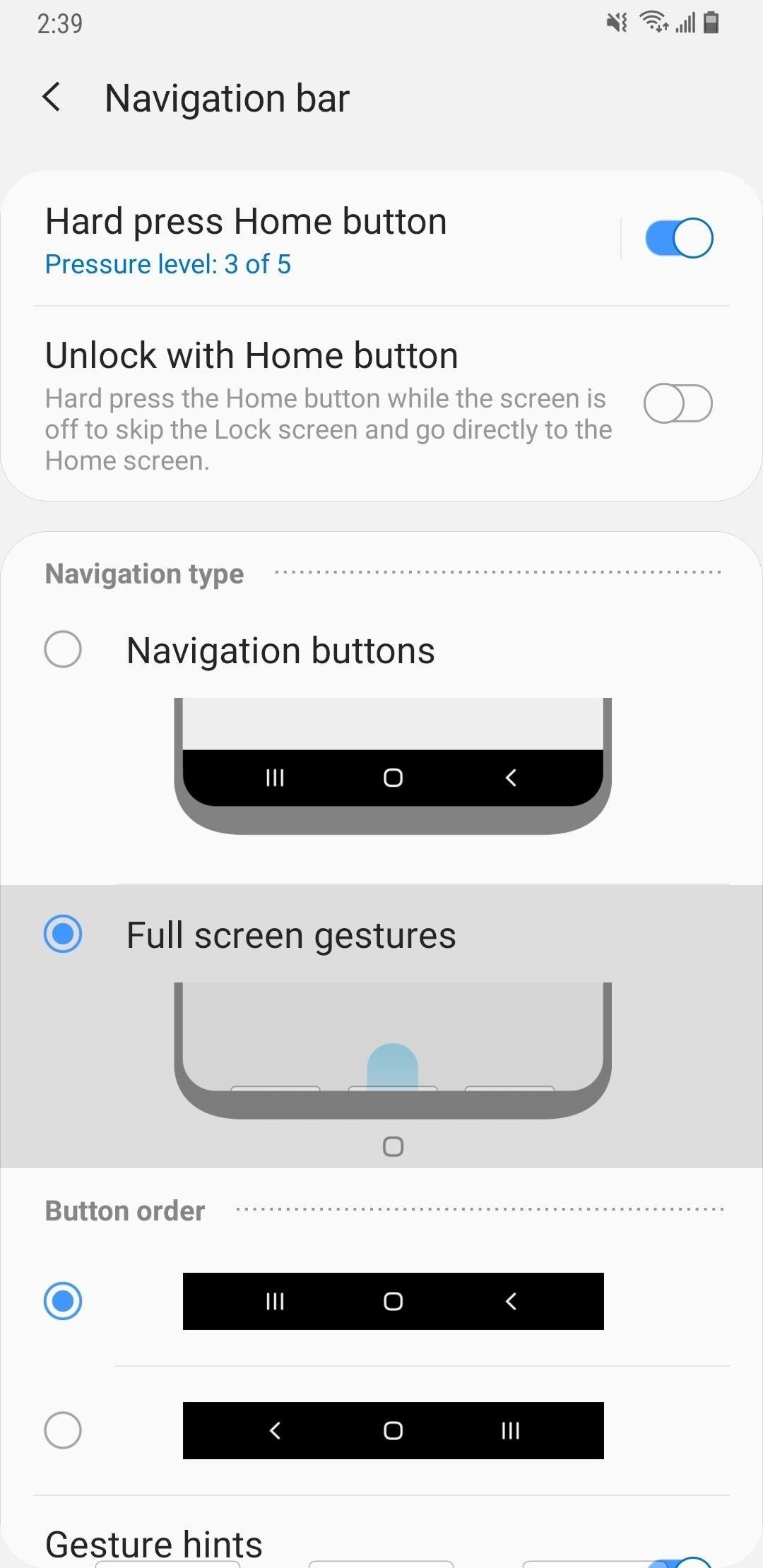 2:39

Navigation bar

Hard press Home button
Pressure level: 3 of 5

Unlock with Home button
Hard press the Home button while the screen is off to skip the Lock screen and go directly to the Home screen.

Navigation type

Navigation buttons

Full screen gestures

Button order

Gesture hints