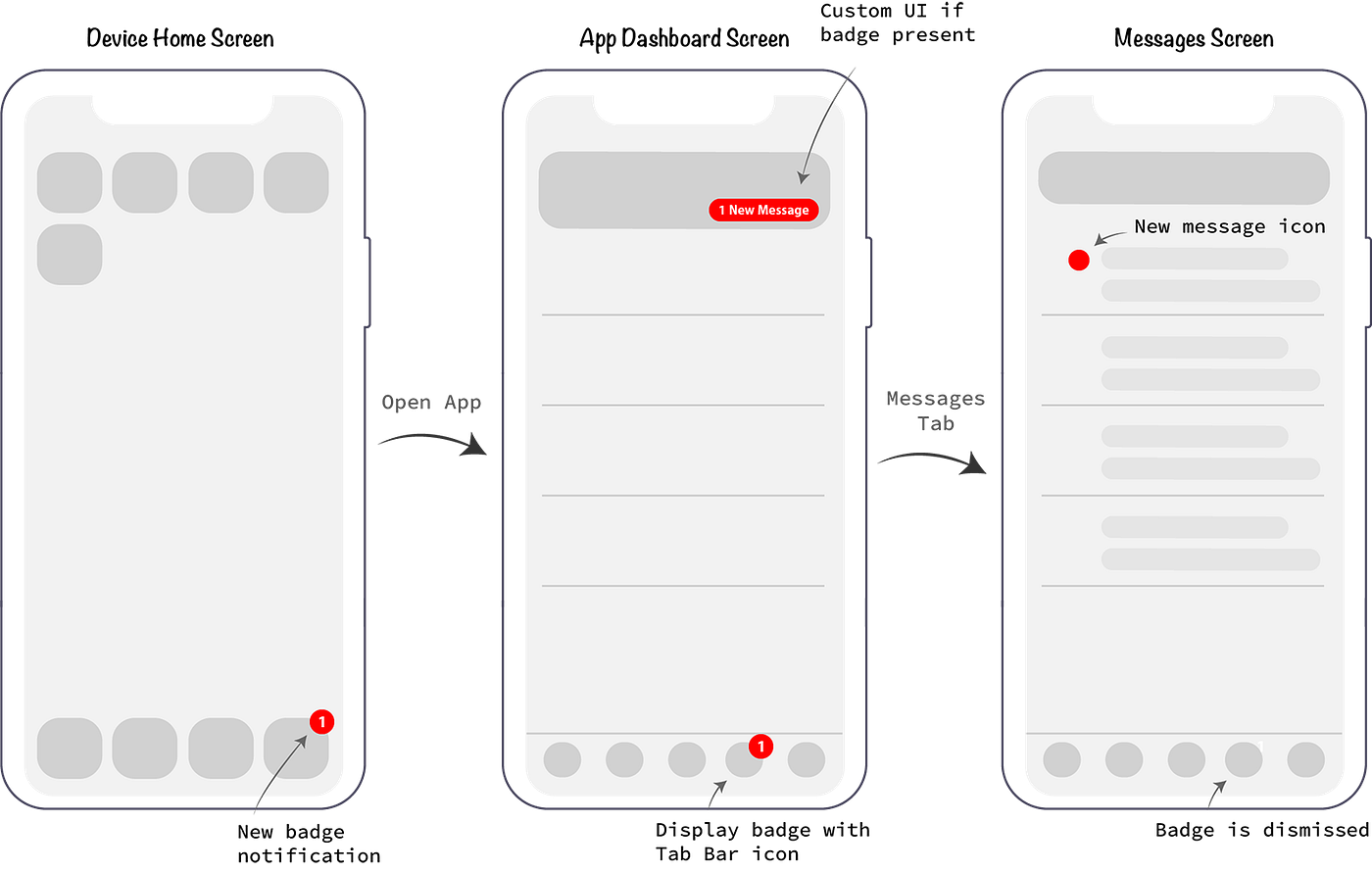 Device Home Screen

1

New badge notification

Open App

App Dashboard Screen

Custom UI if badge present

1 New Message

1

Display badge with Tab Bar icon

Messages Tab

Messages Screen

New message icon

Badge is dismissed