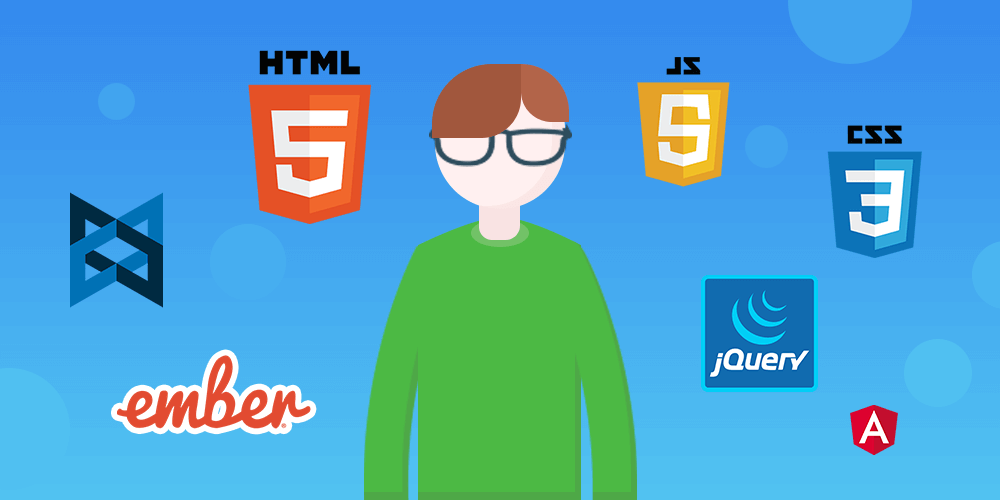 HTML
5
JS
5
CSS
3
jQuery
ember
A