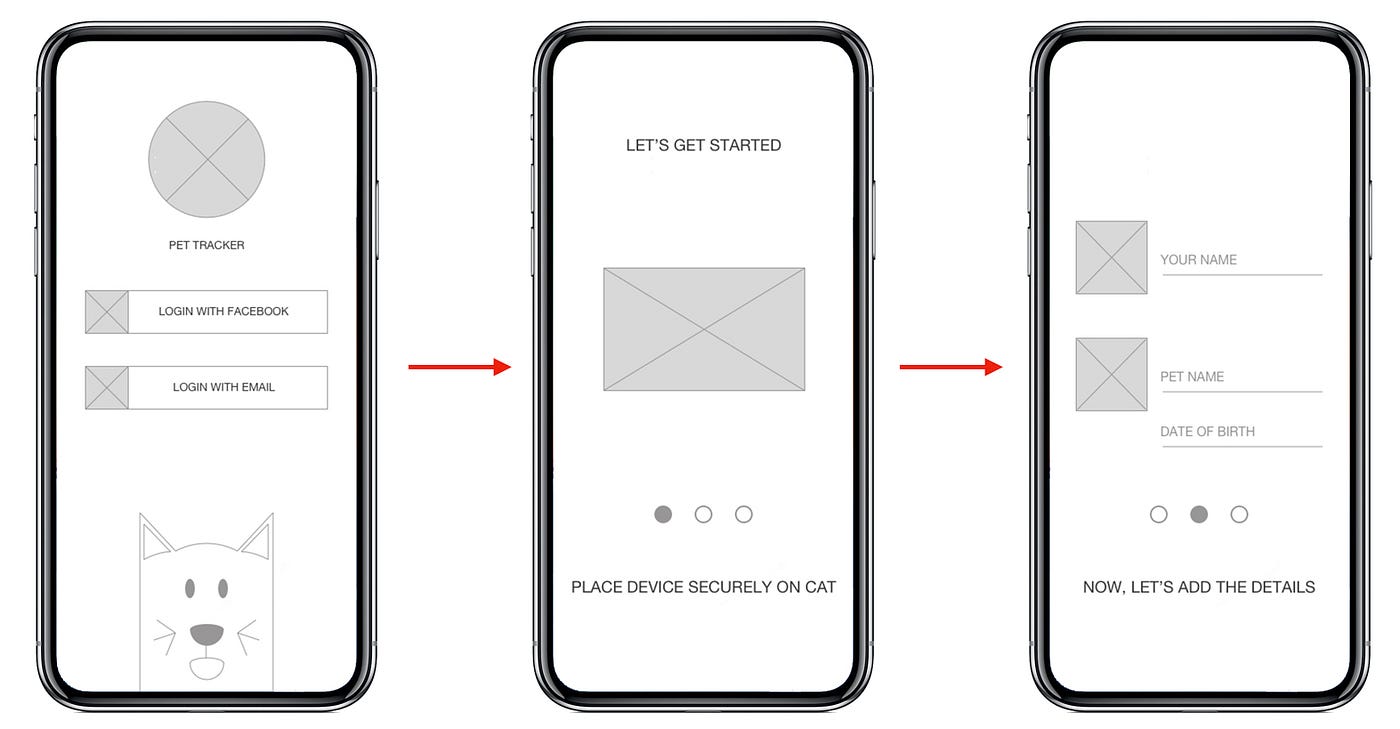 PET TRACKER

LOGIN WITH FACEBOOK

LOGIN WITH EMAIL

LET'S GET STARTED

PLACE DEVICE SECURELY ON CAT

YOUR NAME

PET NAME

DATE OF BIRTH

NOW, LET'S ADD THE DETAILS