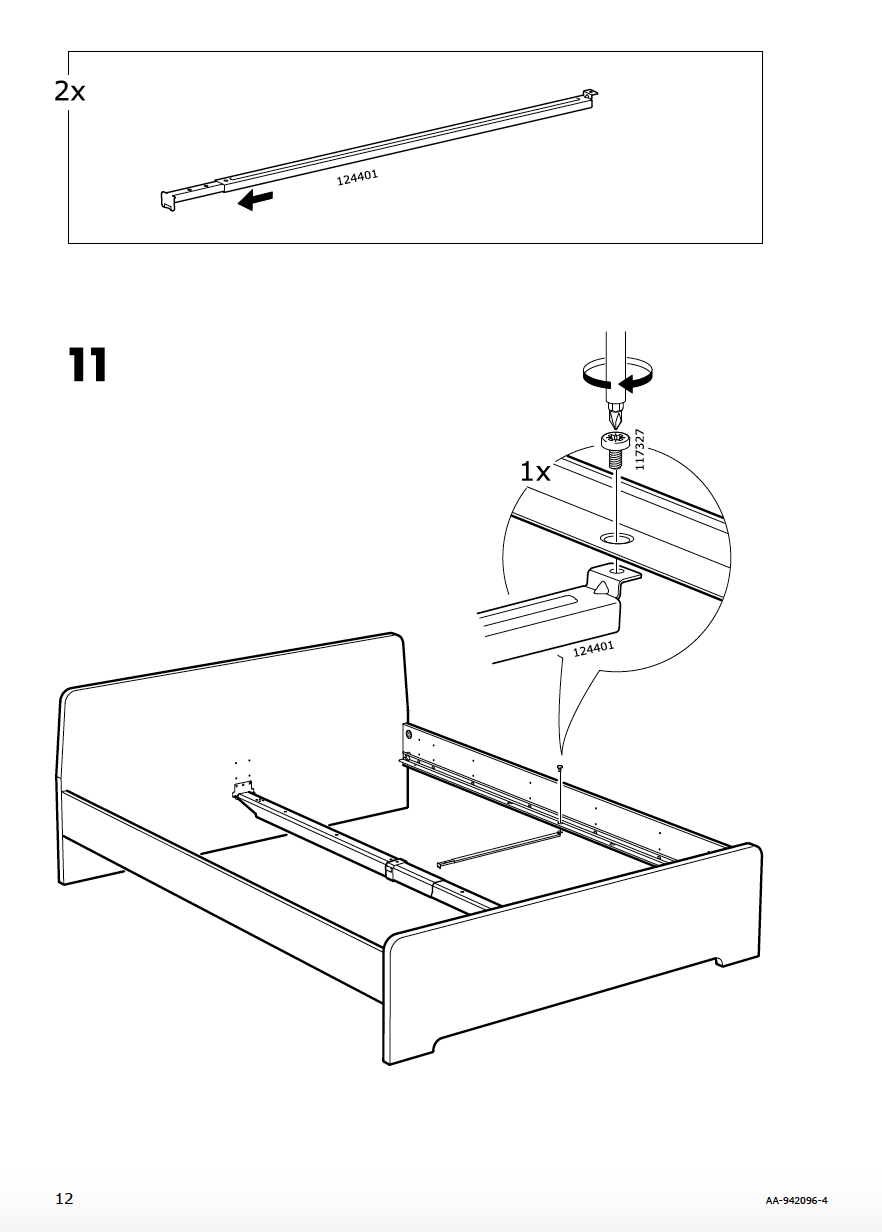 2x

124401

11

1x

117327

124401

12

AA-942096-4