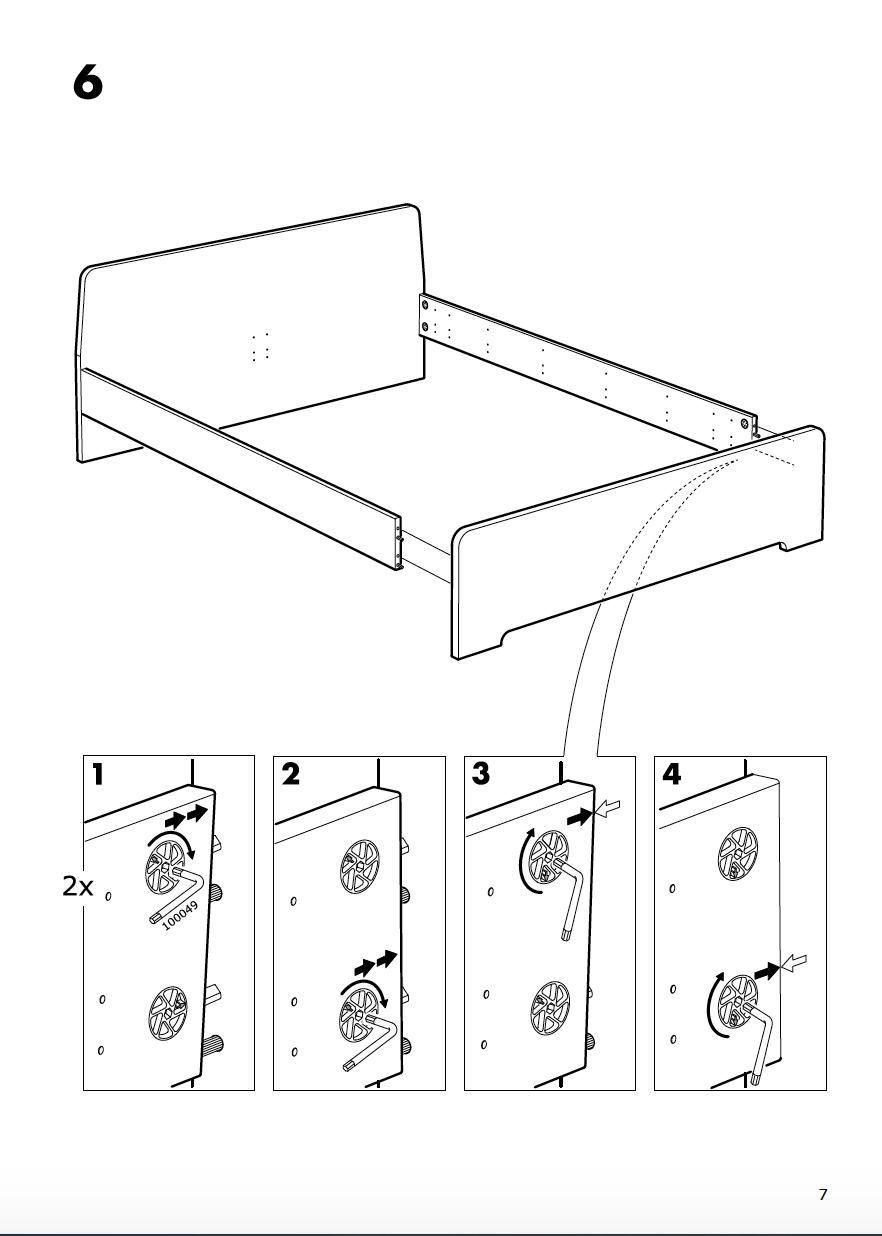 6

1

2x

100049

2

3

4

7