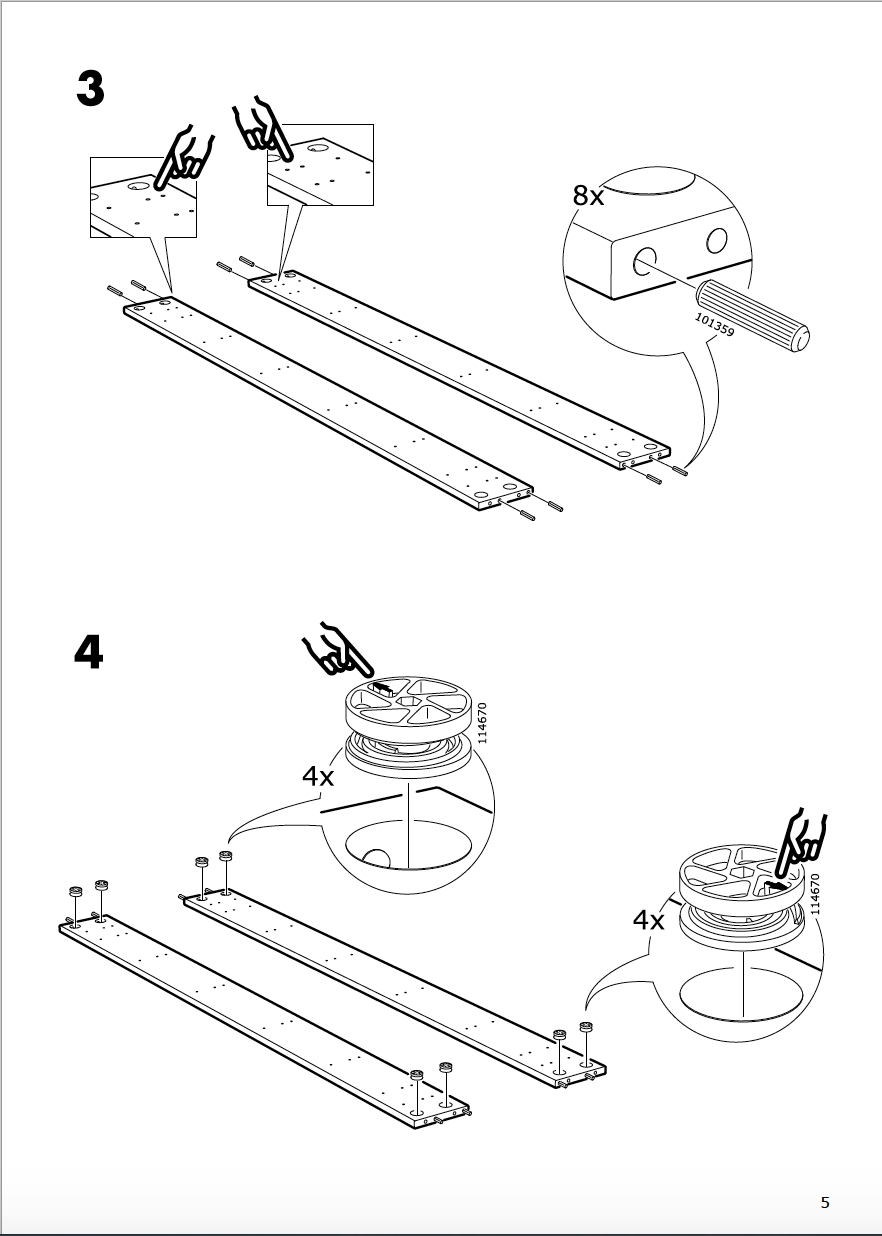 3

8x

101359

4

4x

114670

4x

114670

5