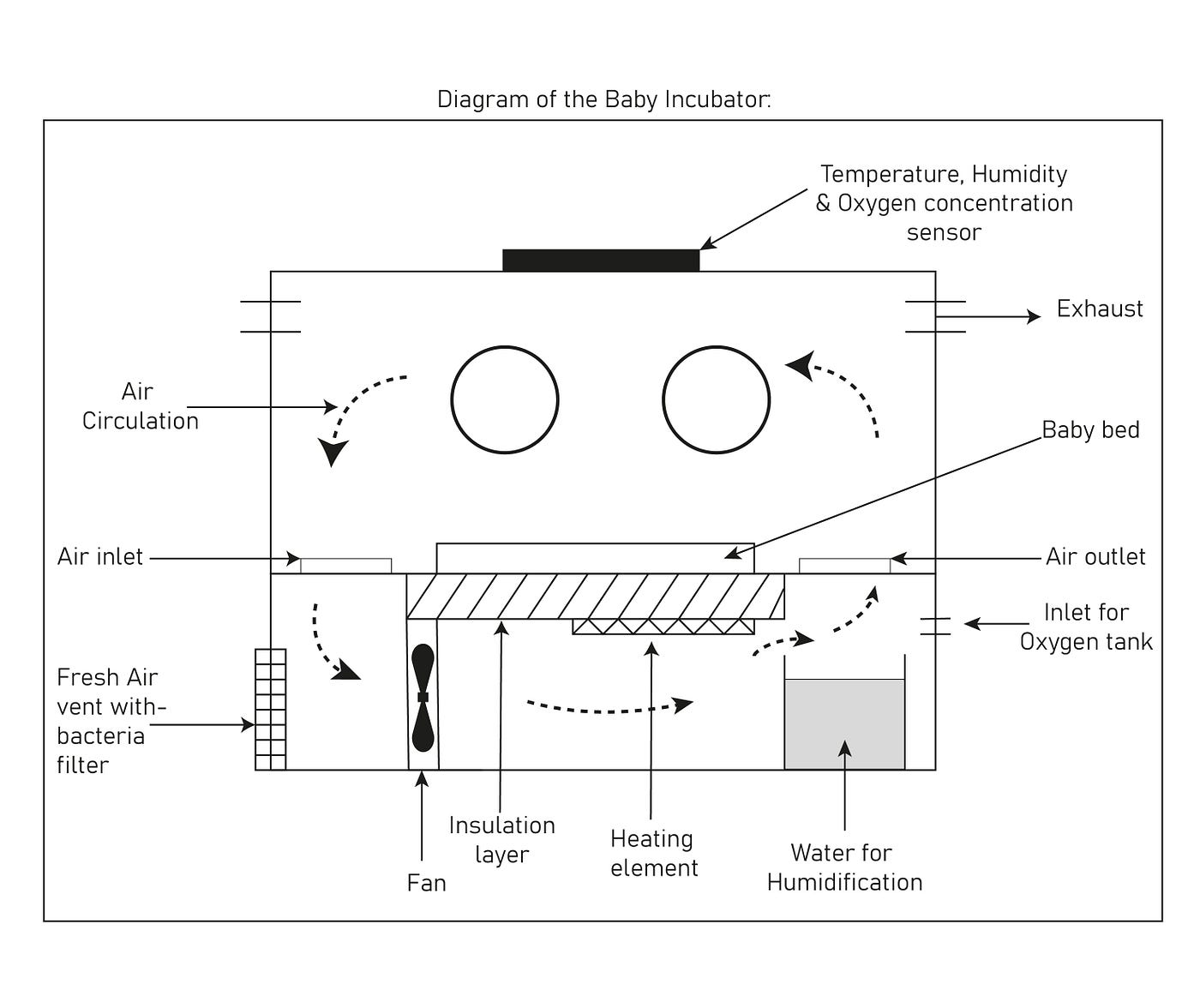 Diagram of the Baby Incubator:

Temperature, Humidity & Oxygen concentration sensor

Exhaust

Air Circulation

Baby bed

Air inlet

Air outlet

Inlet for Oxygen tank

Fresh Air vent with-bacteria filter

Fan

Insulation layer

Heating element

Water for Humidification