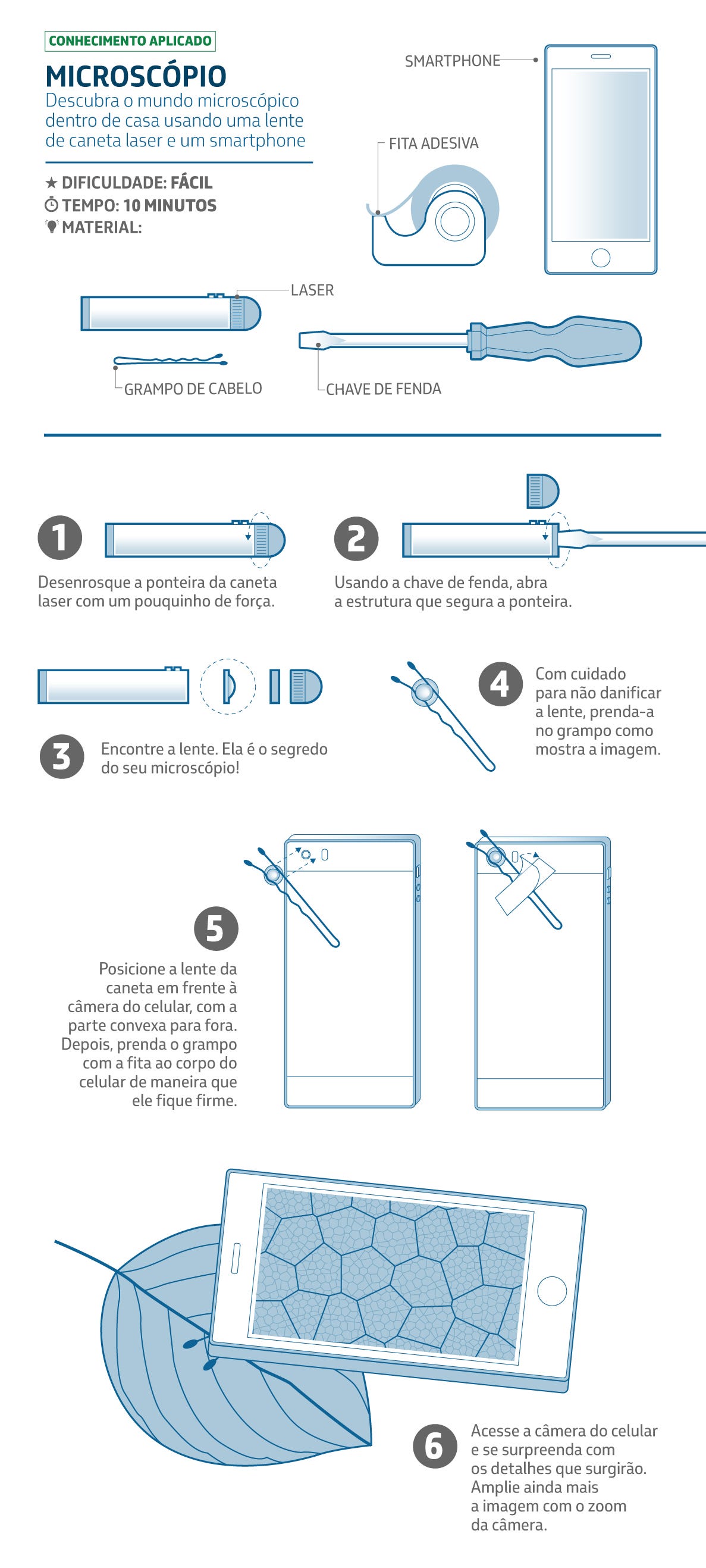 CONHECIMENTO APLICADO

MICROSCÓPIO

Descubra o mundo microscópico dentro de casa usando uma lente de caneta laser e um smartphone

DIFICULDADE: FÁCIL
TEMPO: 10 MINUTOS
MATERIAL:

SMARTPHONE

FITA ADESIVA

LASER

GRAMPO DE CABELO

CHAVE DE FENDA

1

Desenrosque a ponteira da caneta laser com um pouquinho de força.

2

Usando a chave de fenda, abra a estrutura que segura a ponteira.

3

Encontre a lente. Ela é o segredo do seu microscópio!

4

Com cuidado para não danificar a lente, prenda-a no grampo como mostra a imagem.

5

Posicione a lente da caneta em frente à câmera do celular, com a parte convexa para fora. Depois, prenda o grampo com a fita ao corpo do celular de maneira que ele fique firme.

6

Acesse a câmera do celular e se surpreenda com os detalhes que surgirão. Amplie ainda mais a imagem com o zoom da câmera.