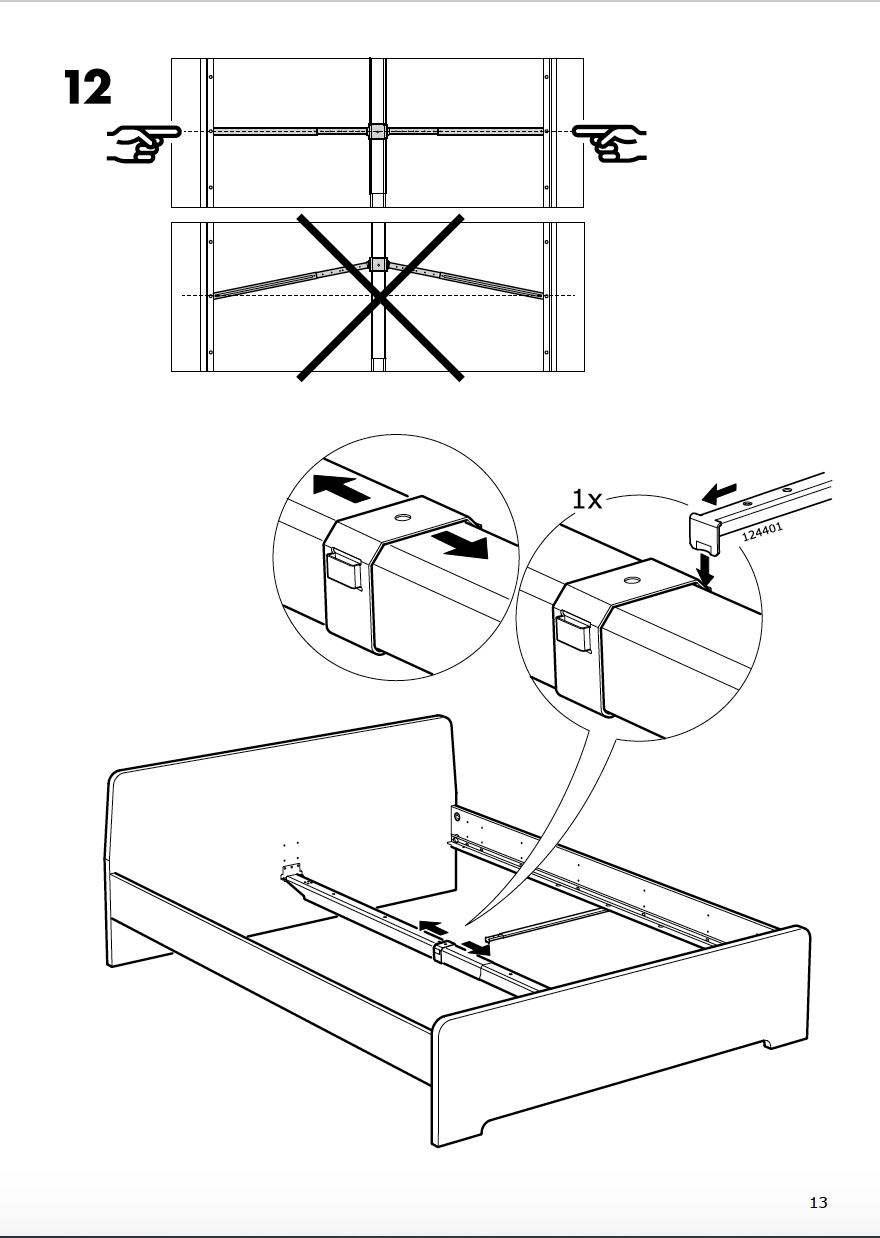 12

1x

124401

13