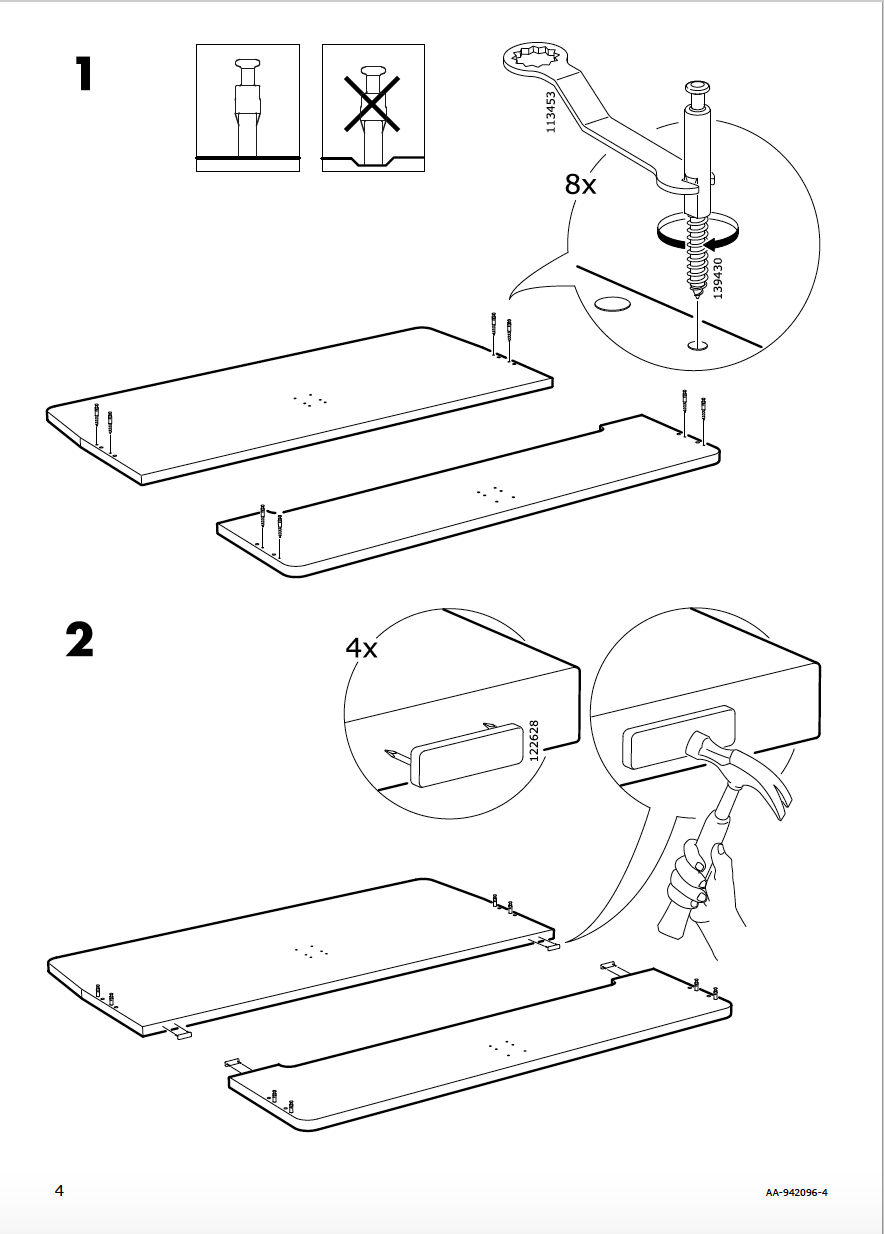 1

113453

8x

139430

2

4x

122628

4

AA-942096-4