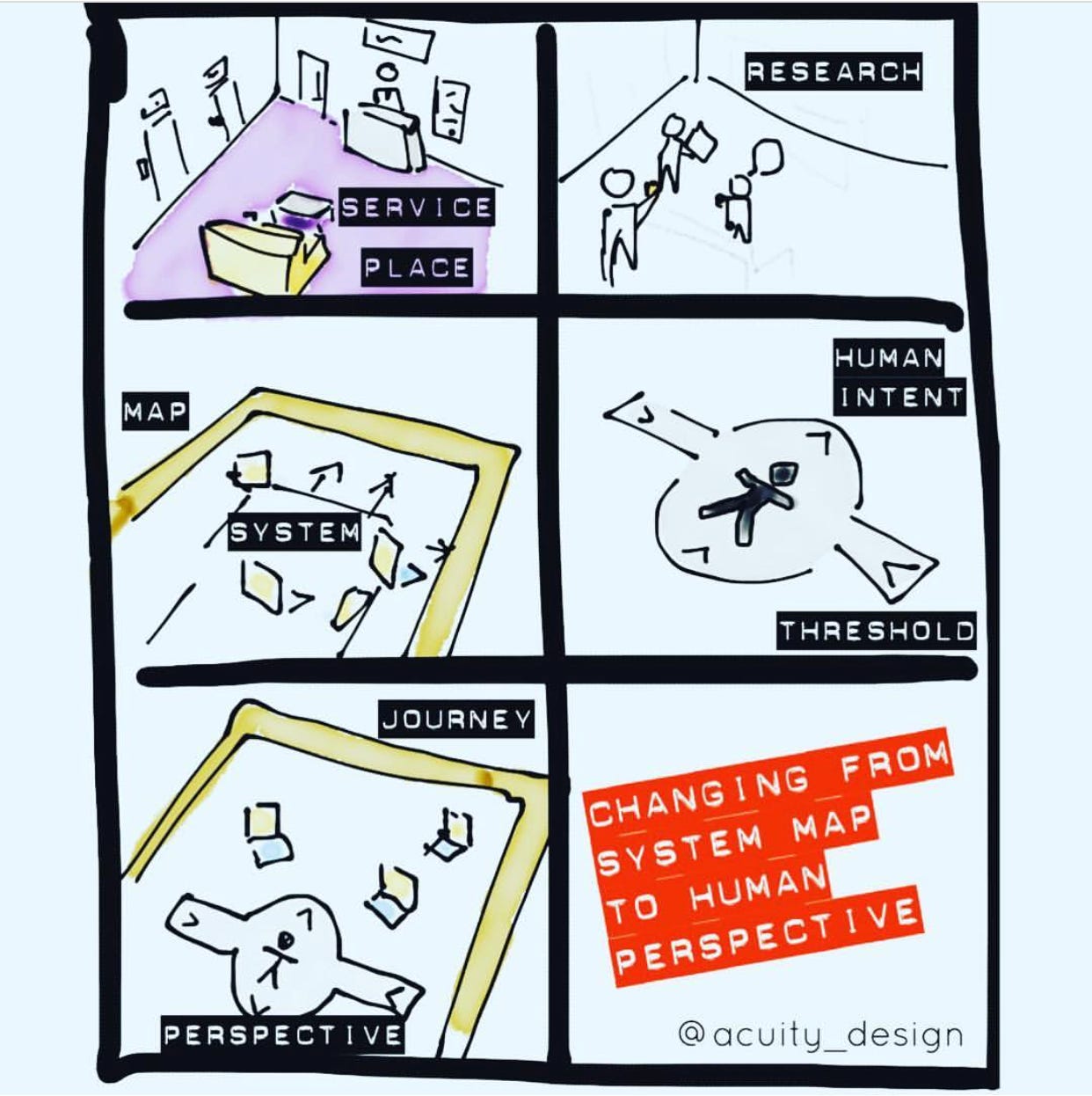 SERVICE

PLACE

RESEARCH

MAP

SYSTEM

HUMAN INTENT

THRESHOLD

JOURNEY

PERSPECTIVE

CHANGING FROM SYSTEM MAP TO HUMAN PERSPECTIVE

@acuity_design