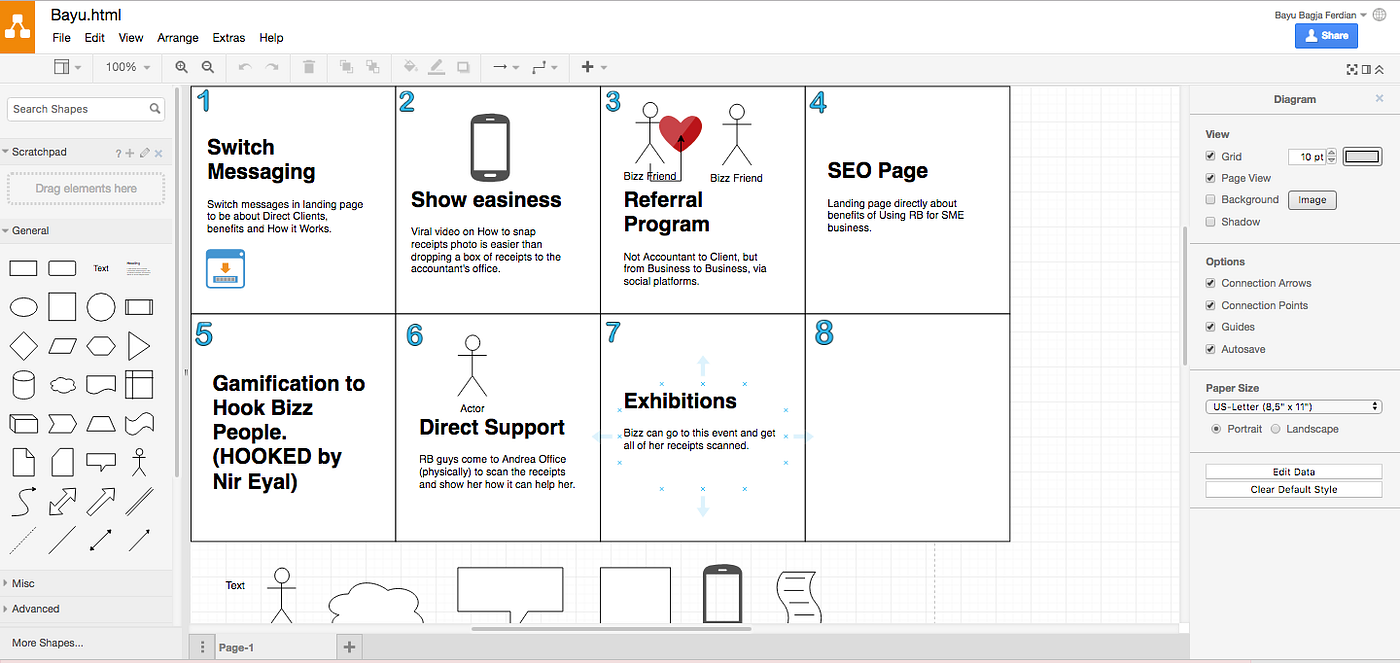 Bayu.html
File Edit View Arrange Extras Help
Bayu Bagja Ferdian
Share
100%
Search Shapes
Scratchpad
Drag elements here
General
Text
Misc
Advanced
More Shapes...

1
Switch Messaging
Switch messages in landing page to be about Direct Clients, benefits and How it Works.

2
Show easiness
Viral video on How to snap receipts photo is easier than dropping a box of receipts to the accountant's office.

3
Bizz Friend
Bizz Friend
Referral Program
Not Accountant to Client, but from Business to Business, via social platforms.

4
SEO Page
Landing page directly about benefits of Using RB for SME business.

5
Gamification to Hook Bizz People. (HOOKED by Nir Eyal)

6
Actor
Direct Support
RB guys come to Andrea Office (physically) to scan the receipts and show her how it can help her.

7
Exhibitions
Bizz can go to this event and get all of her receipts scanned.

8

Text

Page-1

Diagram
View
Grid 10 pt
Page View
Background Image
Shadow
Options
Connection Arrows
Connection Points
Guides
Autosave
Paper Size
US-Letter (8,5" x 11")
Portrait Landscape
Edit Data
Clear Default Style