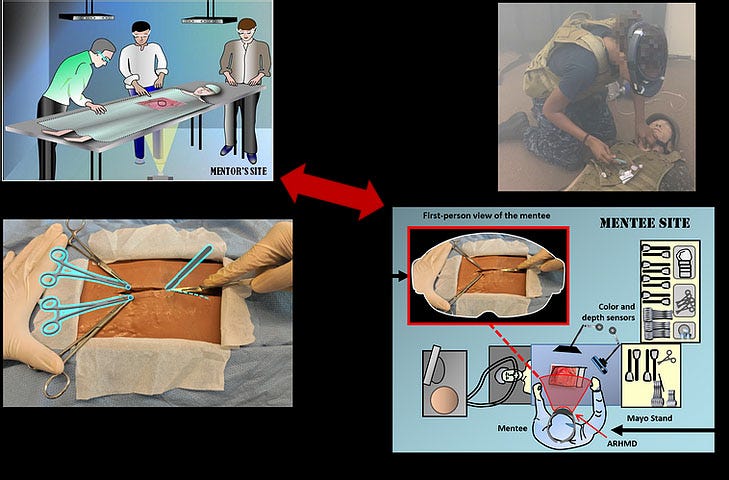 MENTOR'S SITE

First-person view of the mentee

MENTEE SITE

Color and depth sensors

Mayo Stand

Mentee

ARHMD