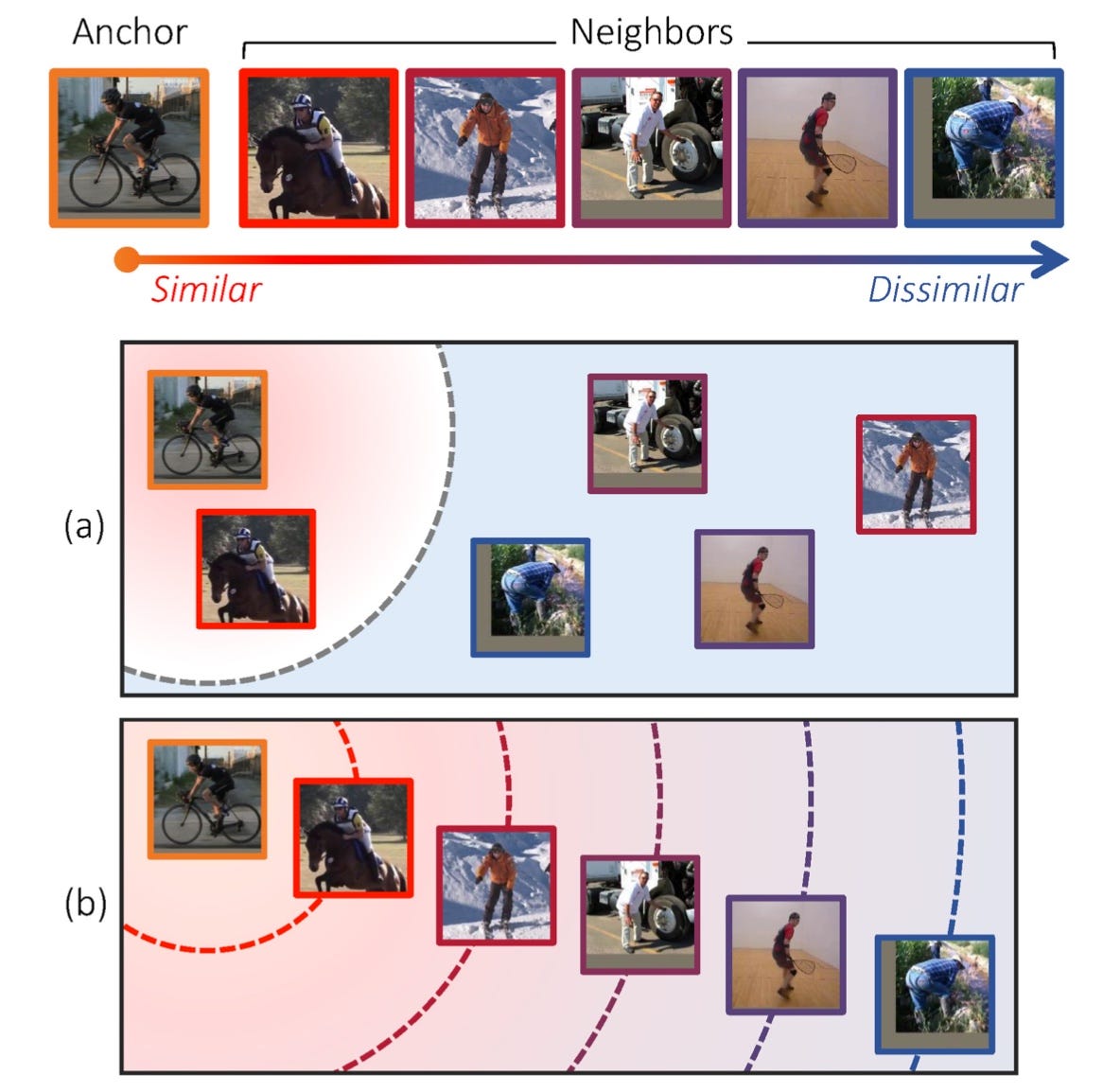 Anchor

Neighbors

Similar

Dissimilar

(a)

(b)