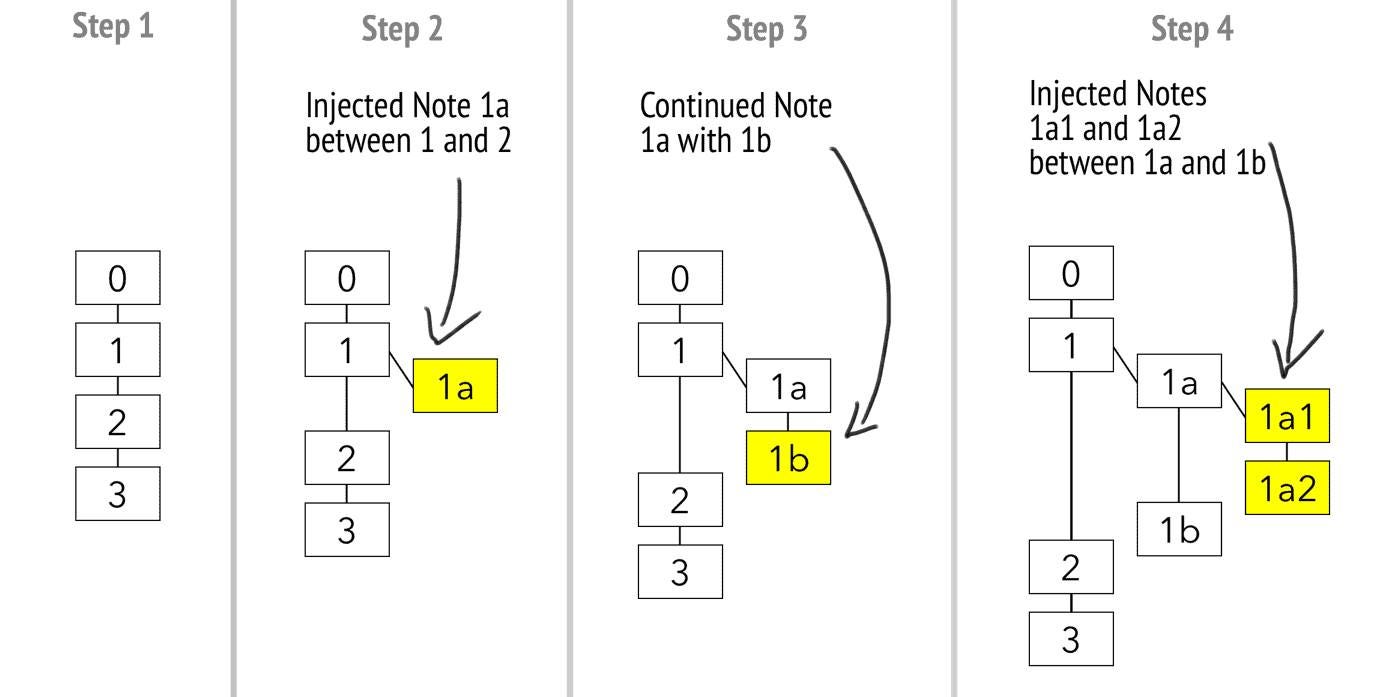 Step 1

0
1
2
3

Step 2

Injected Note 1a between 1 and 2

0
1
1a
2
3

Step 3

Continued Note 1a with 1b

0
1
1a
1b
2
3

Step 4

Injected Notes 1a1 and 1a2 between 1a and 1b

0
1
1a
1a1
1a2
1b
2
3