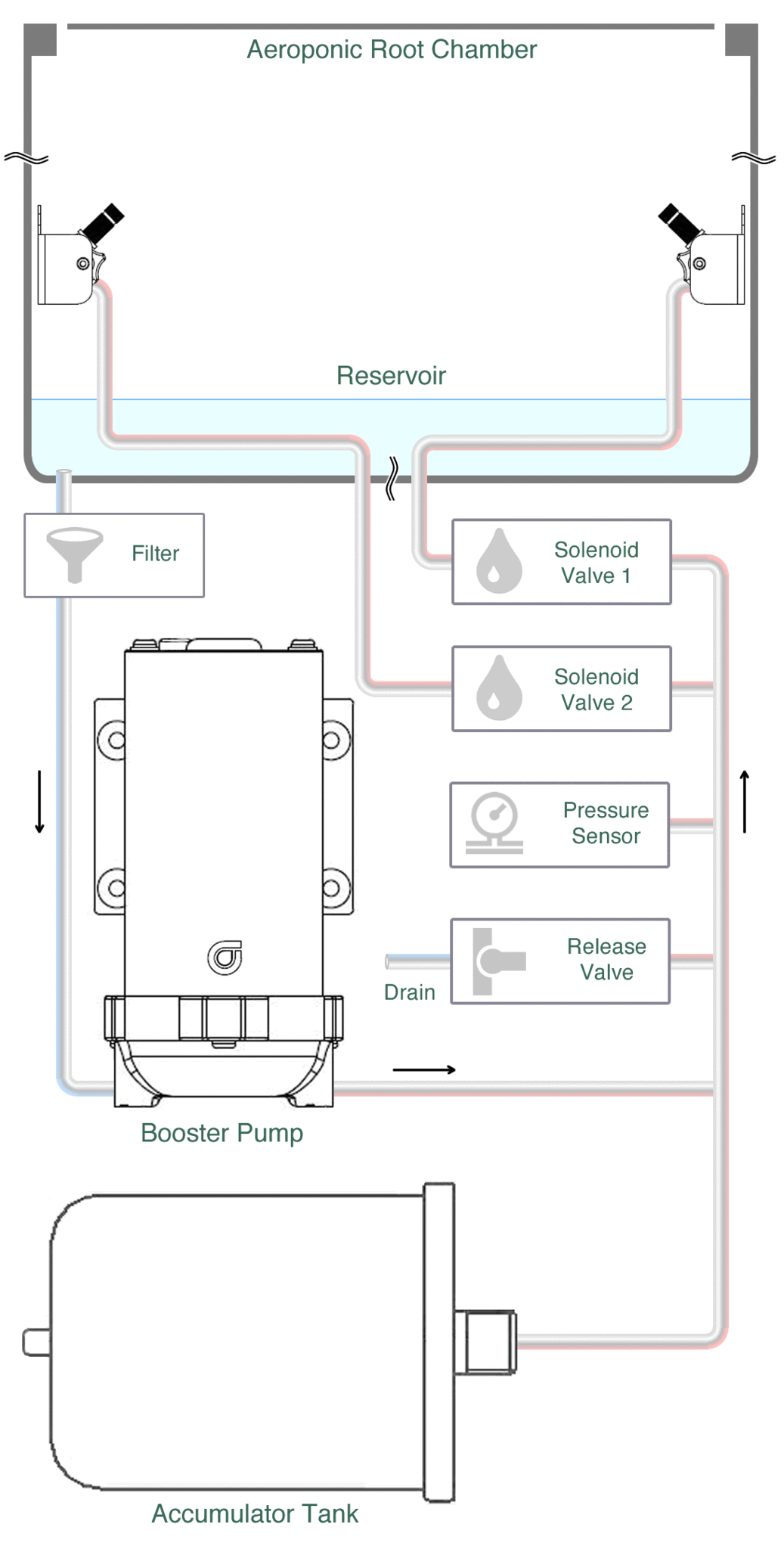 Aeroponic Root Chamber

Reservoir

Filter

Solenoid Valve 1

Solenoid Valve 2

Pressure Sensor

Release Valve

Drain

Booster Pump

Accumulator Tank