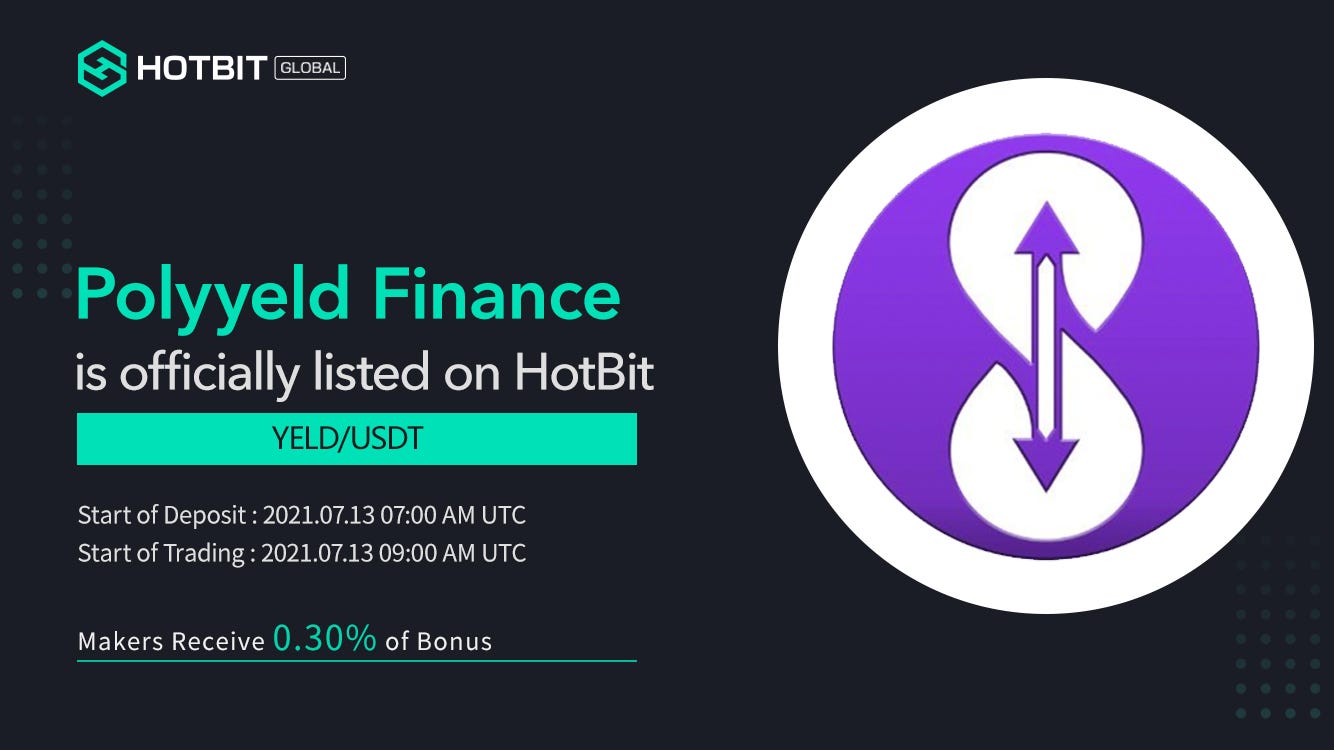 HOTBIT GLOBAL

Polyyeld Finance

is officially listed on HotBit

YELD/USDT

Start of Deposit : 2021.07.13 07:00 AM UTC
Start of Trading : 2021.07.13 09:00 AM UTC

Makers Receive 0.30% of Bonus