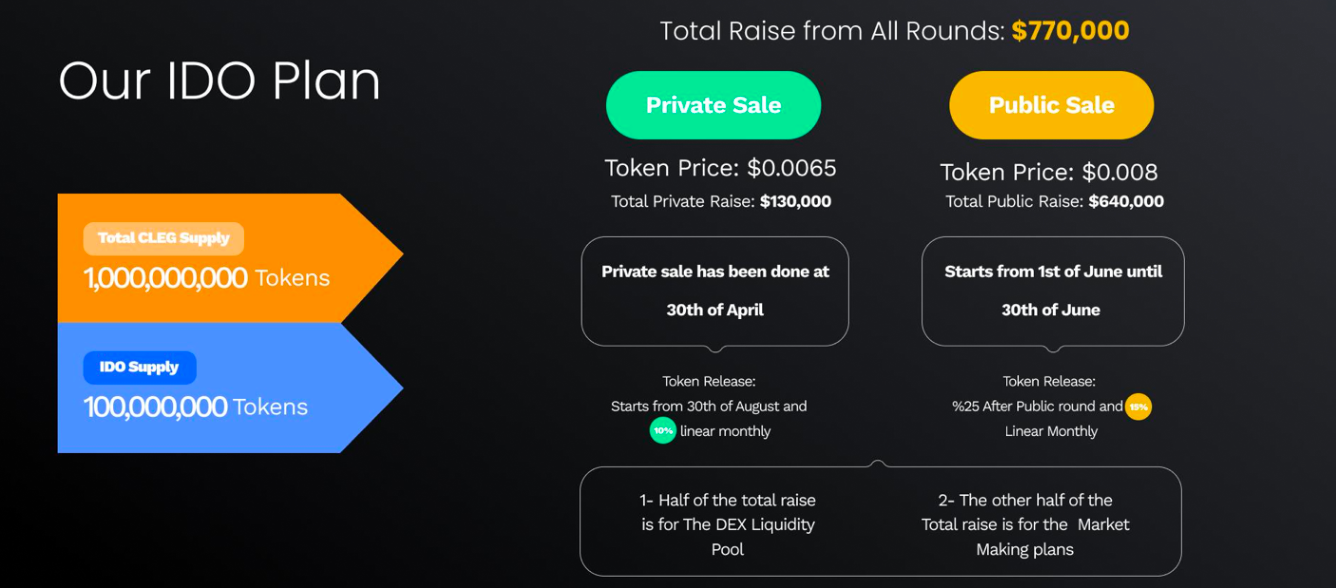 Our IDO Plan

Total CLEG Supply
1,000,000,000 Tokens

IDO Supply
100,000,000 Tokens

Total Raise from All Rounds: $770,000

Private Sale

Token Price: $0.0065
Total Private Raise: $130,000

Private sale has been done at 30th of April

Token Release:
Starts from 30th of August and 10% linear monthly

Public Sale

Token Price: $0.008
Total Public Raise: $640,000

Starts from 1st of June until 30th of June

Token Release:
%25 After Public round and 15% Linear Monthly

1- Half of the total raise is for The DEX Liquidity Pool

2- The other half of the Total raise is for the Market Making plans