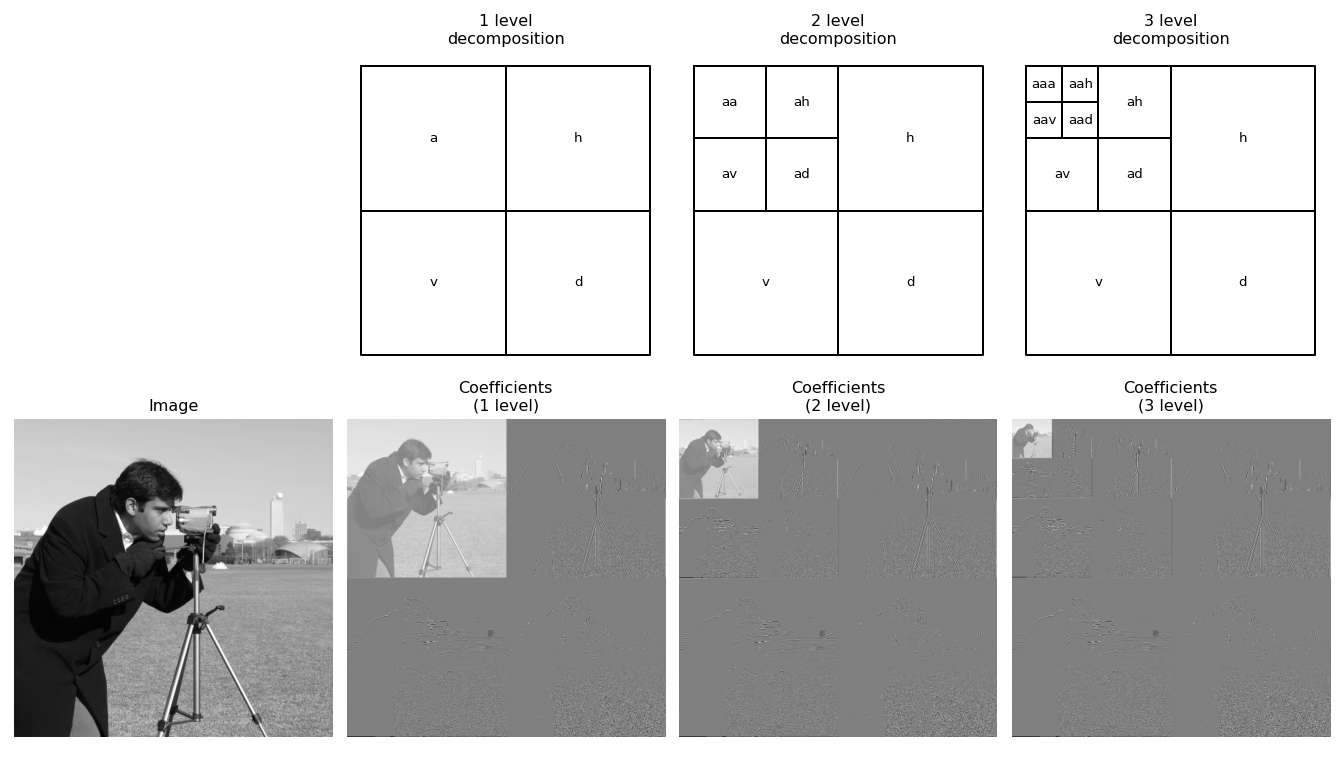 1 level
decomposition

a
h
v
d

2 level
decomposition

aa
ah
av
ad
h
v
d

3 level
decomposition

aaa
aah
aav
aad
ah
av
ad
h
v
d

Image

Coefficients
(1 level)

Coefficients
(2 level)

Coefficients
(3 level)