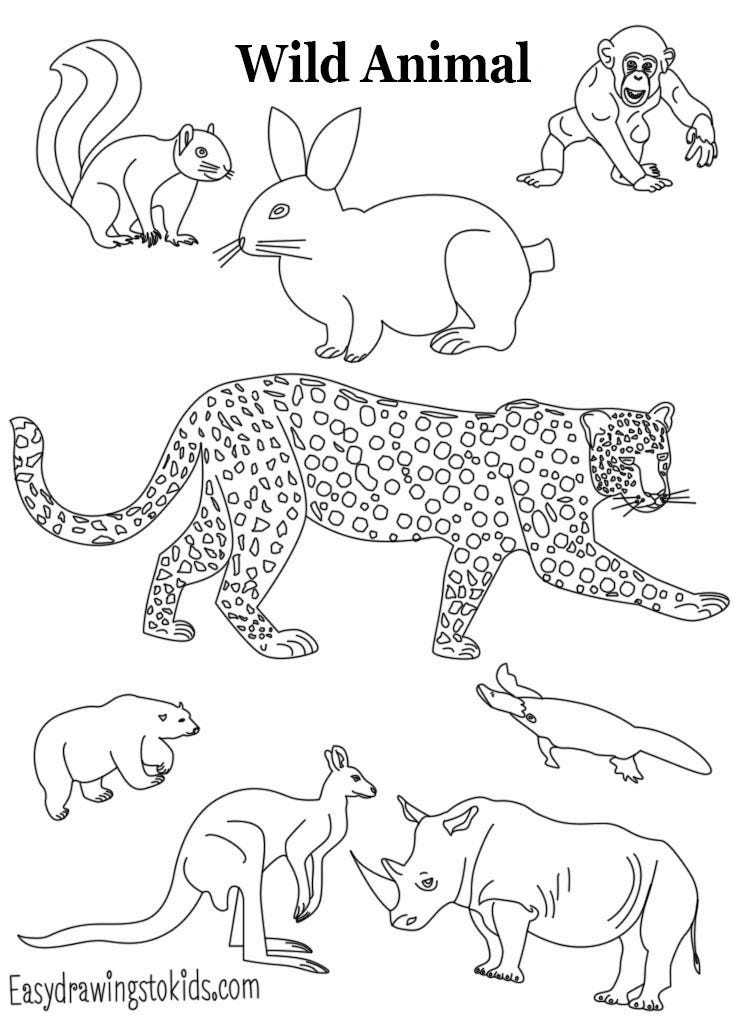 Wild Animal

Easydrawingstokids.com