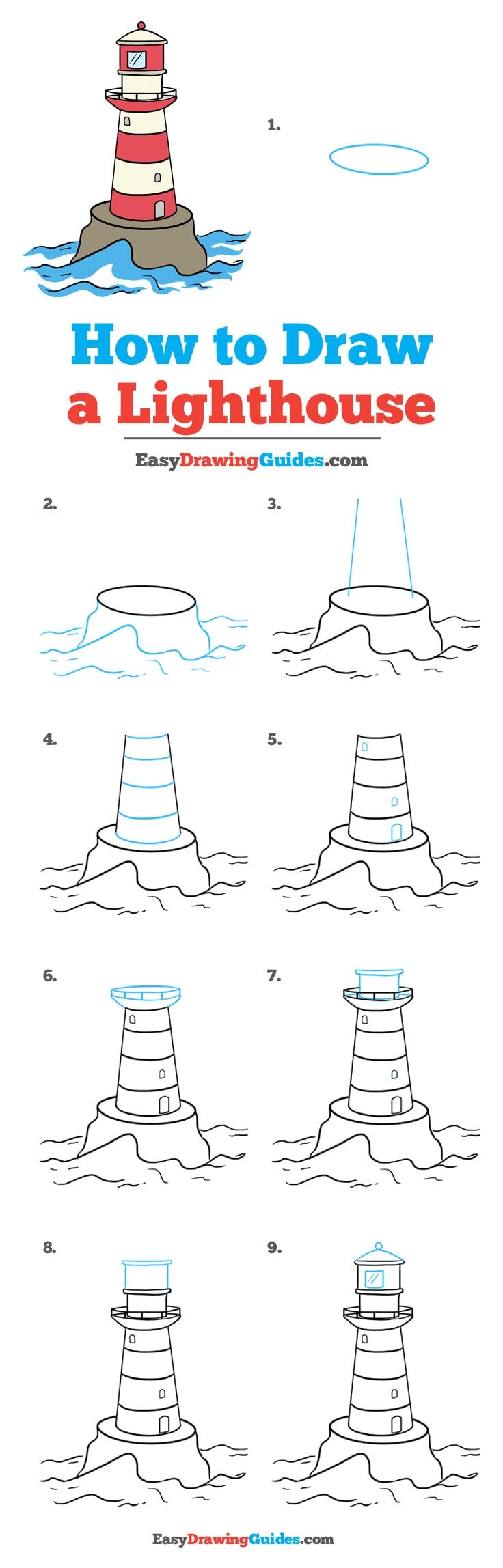 1.

How to Draw a Lighthouse

EasyDrawingGuides.com

2.

3.

4.

5.

6.

7.

8.

9.

EasyDrawingGuides.com