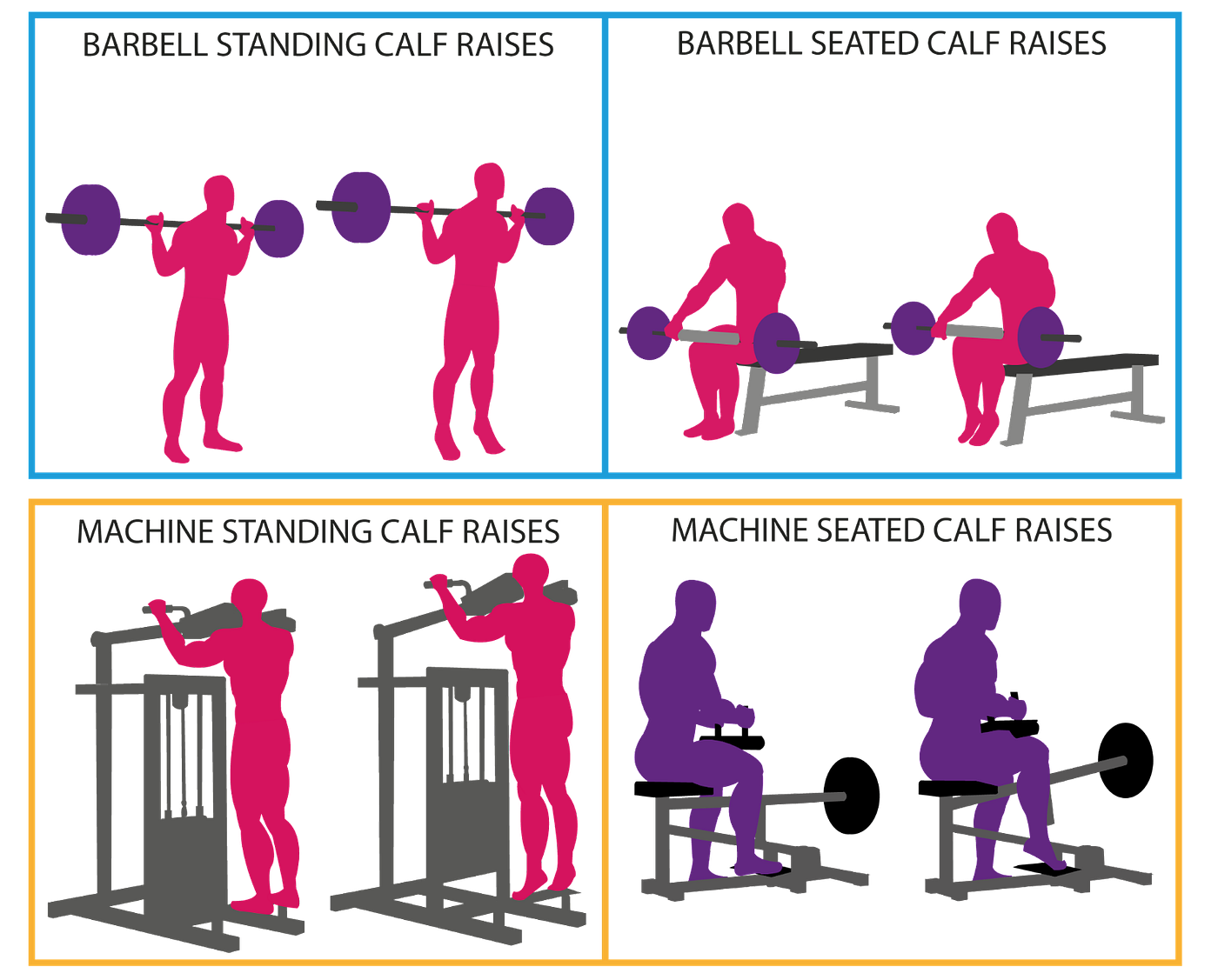 BARBELL STANDING CALF RAISES

BARBELL SEATED CALF RAISES

MACHINE STANDING CALF RAISES

MACHINE SEATED CALF RAISES