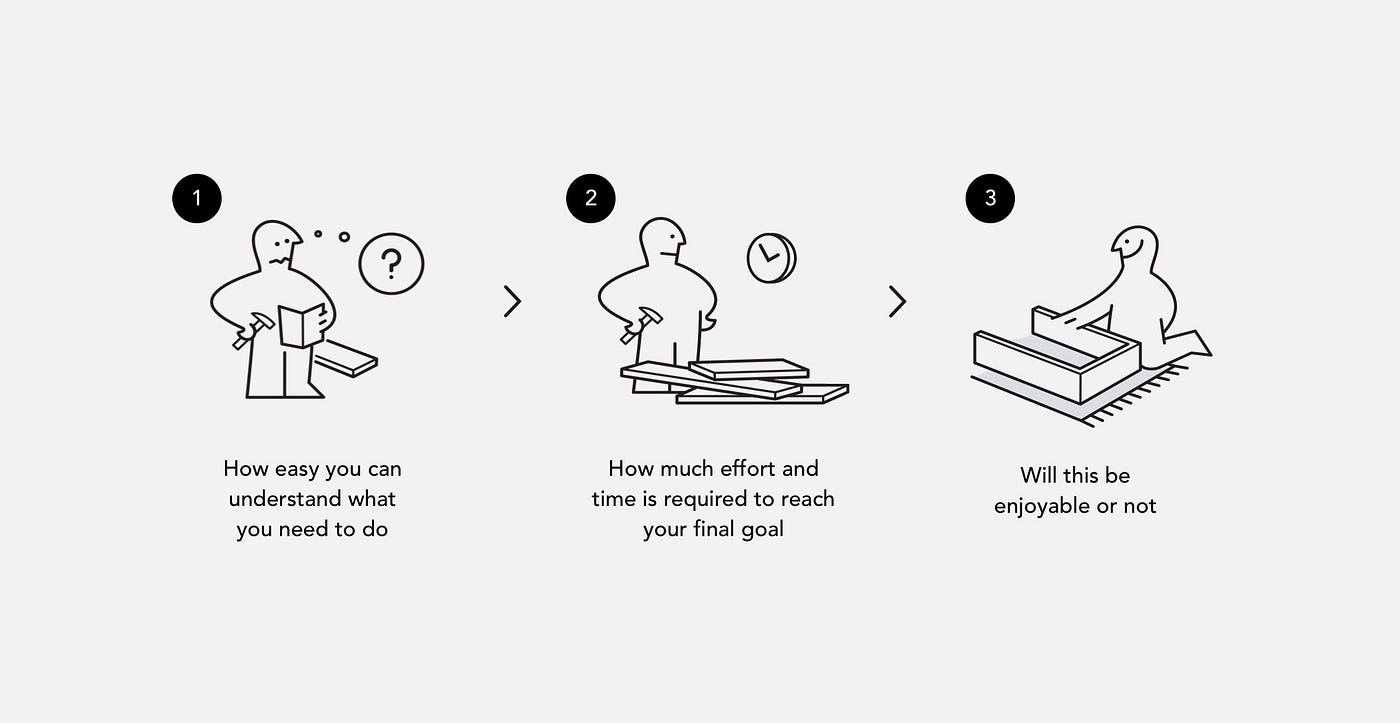 1

?

How easy you can understand what you need to do

2

How much effort and time is required to reach your final goal

3

Will this be enjoyable or not