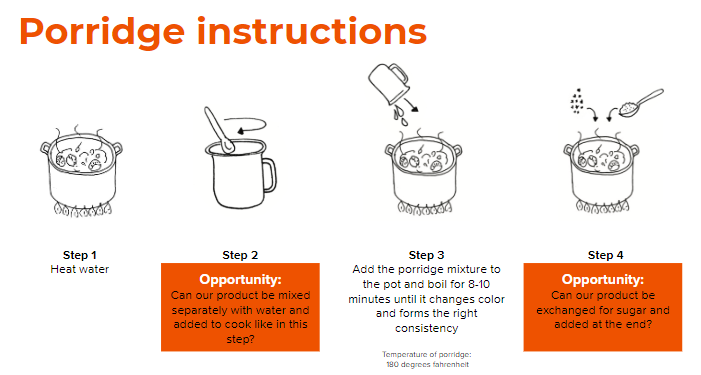 Porridge instructions

Step 1
Heat water

Step 2
Opportunity:
Can our product be mixed separately with water and added to cook like in this step?

Step 3
Add the porridge mixture to the pot and boil for 8-10 minutes until it changes color and forms the right consistency

Temperature of porridge: 180 degrees fahrenheit

Step 4
Opportunity:
Can our product be exchanged for sugar and added at the end?