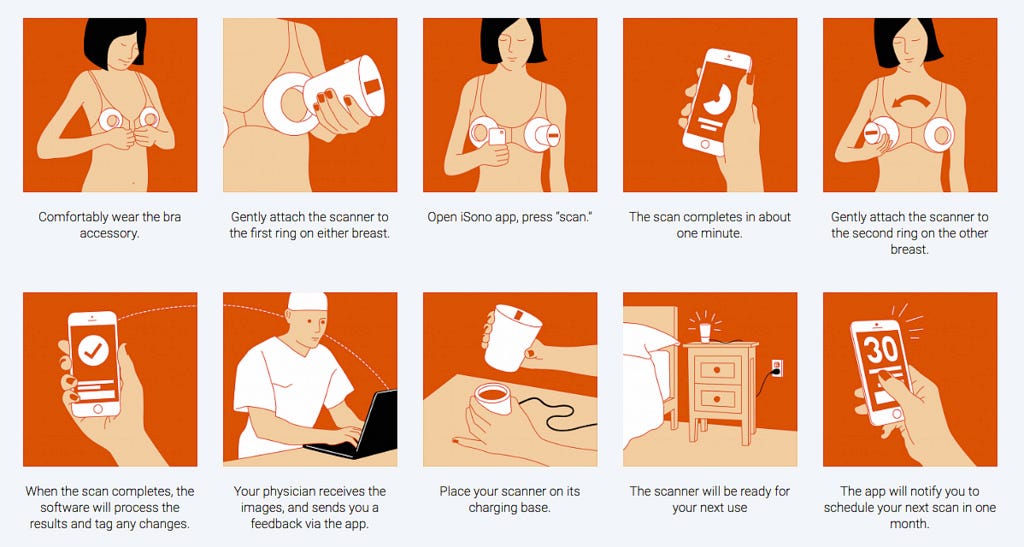 Comfortably wear the bra accessory.

Gently attach the scanner to the first ring on either breast.

Open iSono app, press "scan."

The scan completes in about one minute.

Gently attach the scanner to the second ring on the other breast.

When the scan completes, the software will process the results and tag any changes.

Your physician receives the images, and sends you a feedback via the app.

Place your scanner on its charging base.

The scanner will be ready for your next use

30

The app will notify you to schedule your next scan in one month.