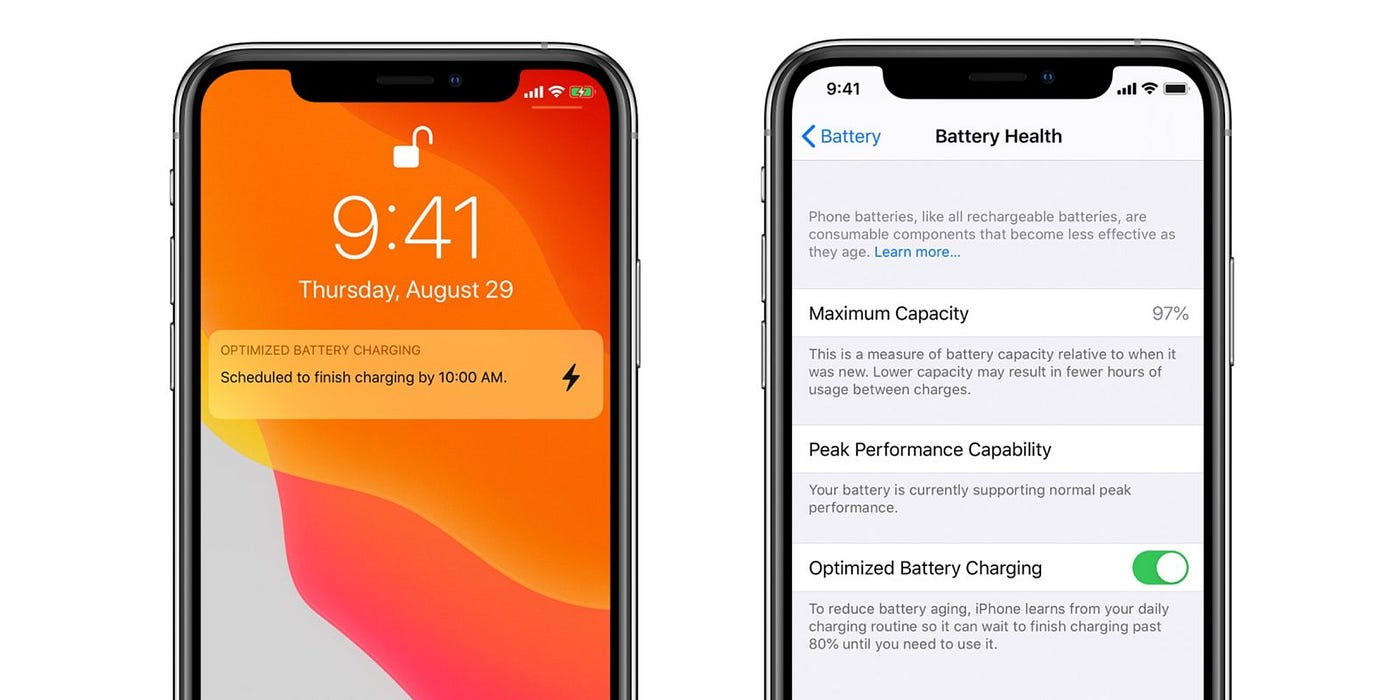 9:41

Thursday, August 29

OPTIMIZED BATTERY CHARGING

Scheduled to finish charging by 10:00 AM.

9:41

Battery

Battery Health

Phone batteries, like all rechargeable batteries, are consumable components that become less effective as they age. Learn more...

Maximum Capacity 97%

This is a measure of battery capacity relative to when it was new. Lower capacity may result in fewer hours of usage between charges.

Peak Performance Capability

Your battery is currently supporting normal peak performance.

Optimized Battery Charging

To reduce battery aging, iPhone learns from your daily charging routine so it can wait to finish charging past 80% until you need to use it.