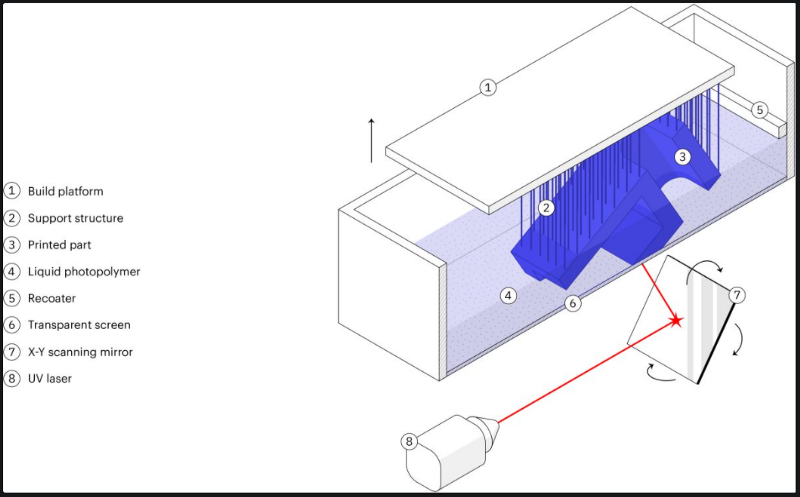 1 Build platform
2 Support structure
3 Printed part
4 Liquid photopolymer
5 Recoater
6 Transparent screen
7 X-Y scanning mirror
8 UV laser

1
5
3
2
4
6
7
8