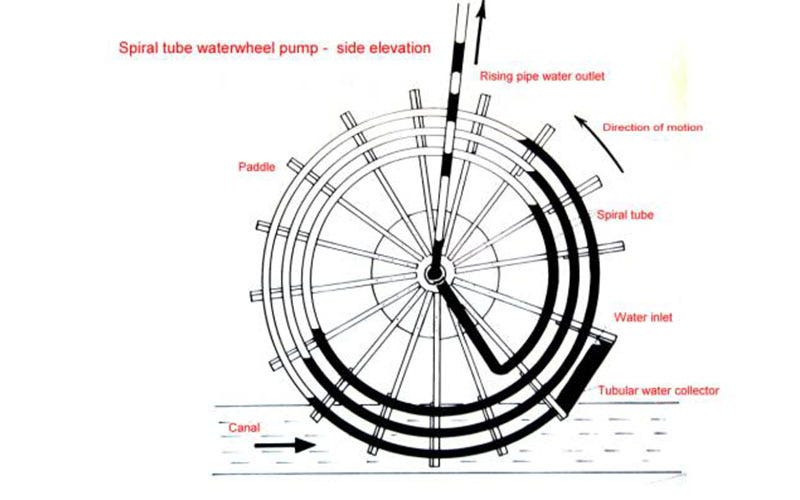 Spiral tube waterwheel pump - side elevation

Rising pipe water outlet

Direction of motion

Paddle

Spiral tube

Water inlet

Tubular water collector

Canal