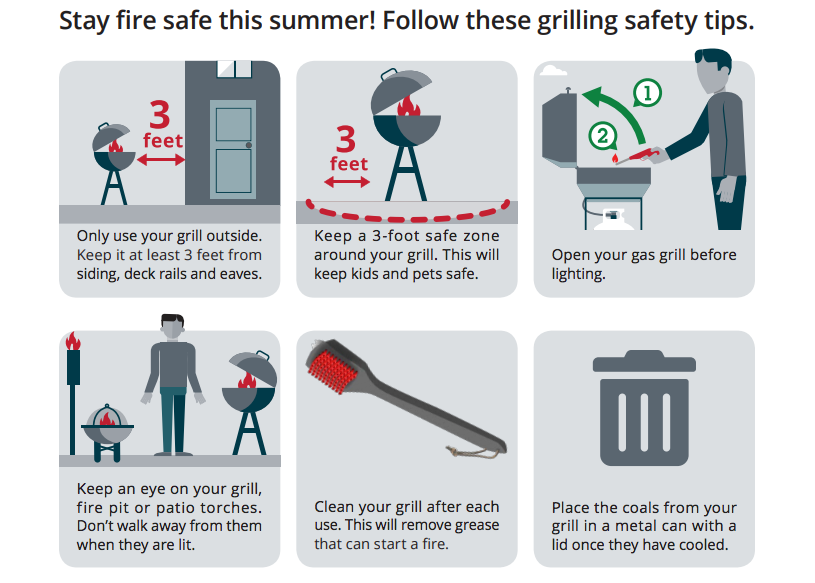 Stay fire safe this summer! Follow these grilling safety tips.

3 feet

Only use your grill outside. Keep it at least 3 feet from siding, deck rails and eaves.

3 feet

Keep a 3-foot safe zone around your grill. This will keep kids and pets safe.

1

2

Open your gas grill before lighting.

Keep an eye on your grill, fire pit or patio torches. Don't walk away from them when they are lit.

Clean your grill after each use. This will remove grease that can start a fire.

Place the coals from your grill in a metal can with a lid once they have cooled.