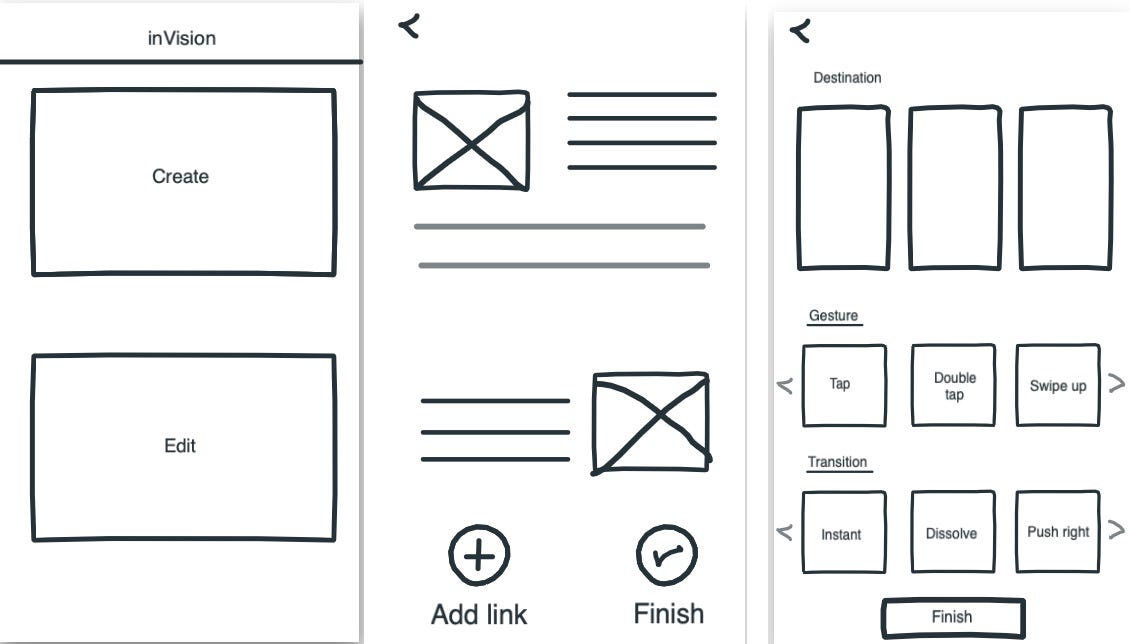 inVision

Create

Edit

Add link

Finish

Destination

Gesture

Tap

Double tap

Swipe up

Transition

Instant

Dissolve

Push right

Finish